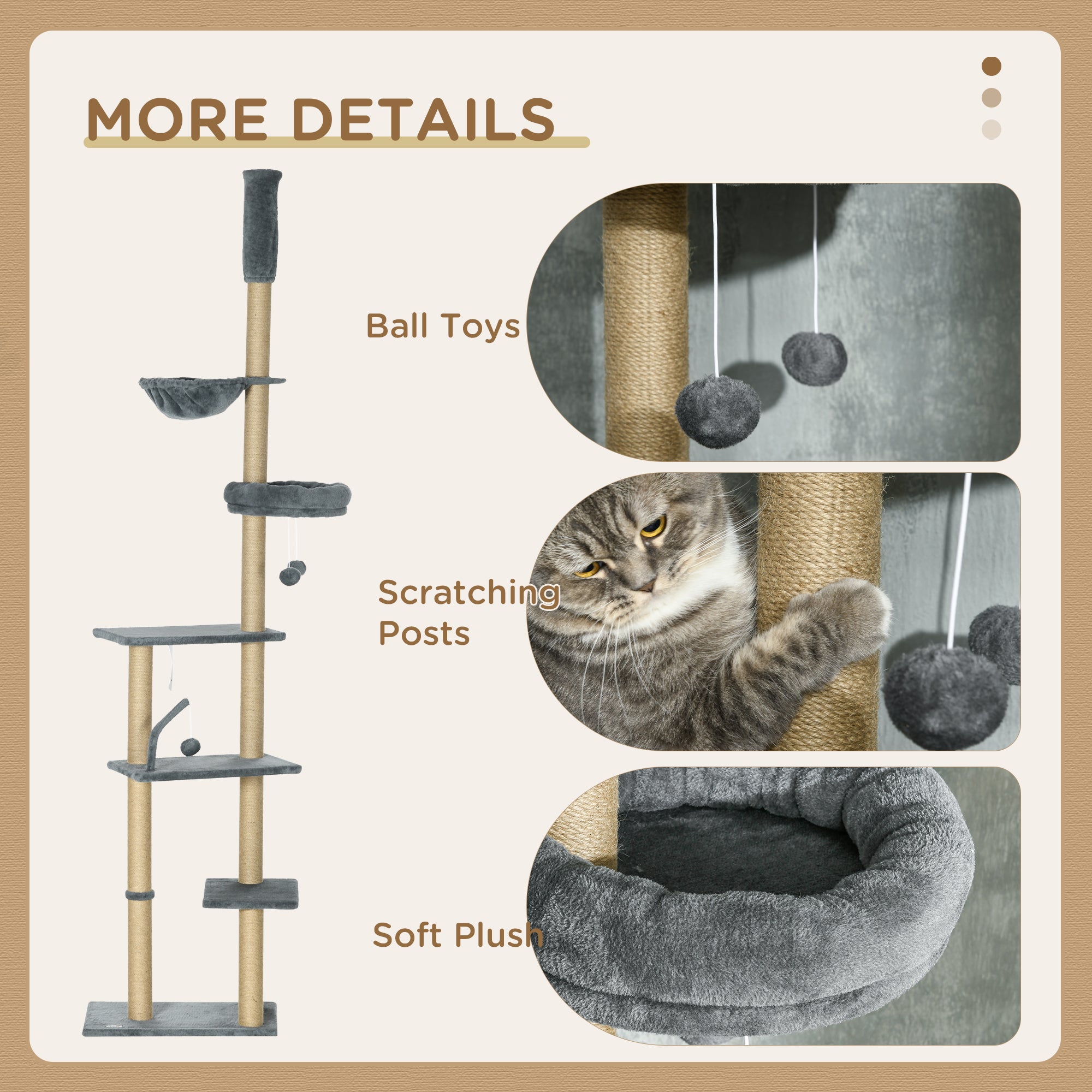 MORE DETAILS

Ball Toys

Scratching Posts

Soft Plush