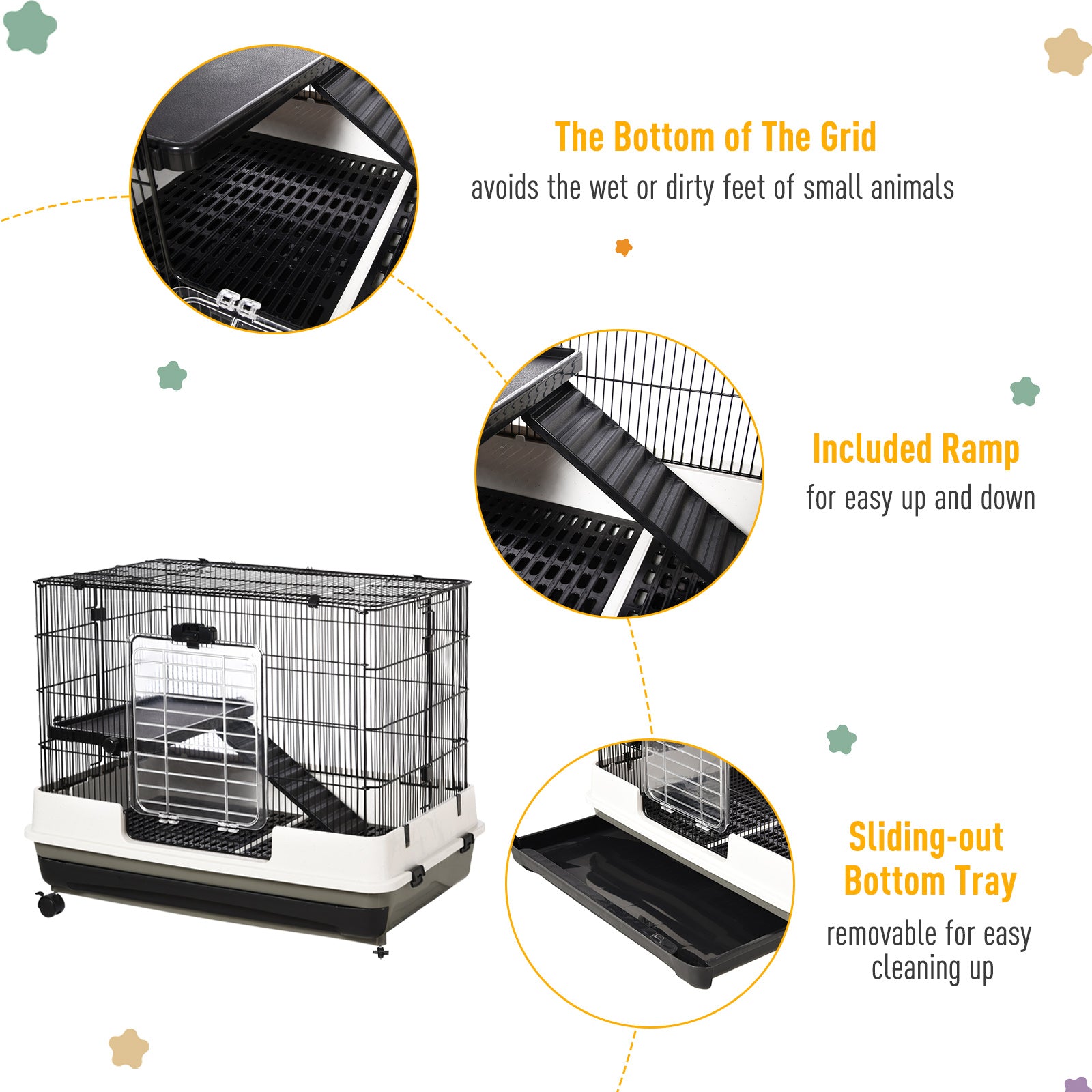 The Bottom of The Grid
avoids the wet or dirty feet of small animals

Included Ramp
for easy up and down

Sliding-out Bottom Tray
removable for easy cleaning up