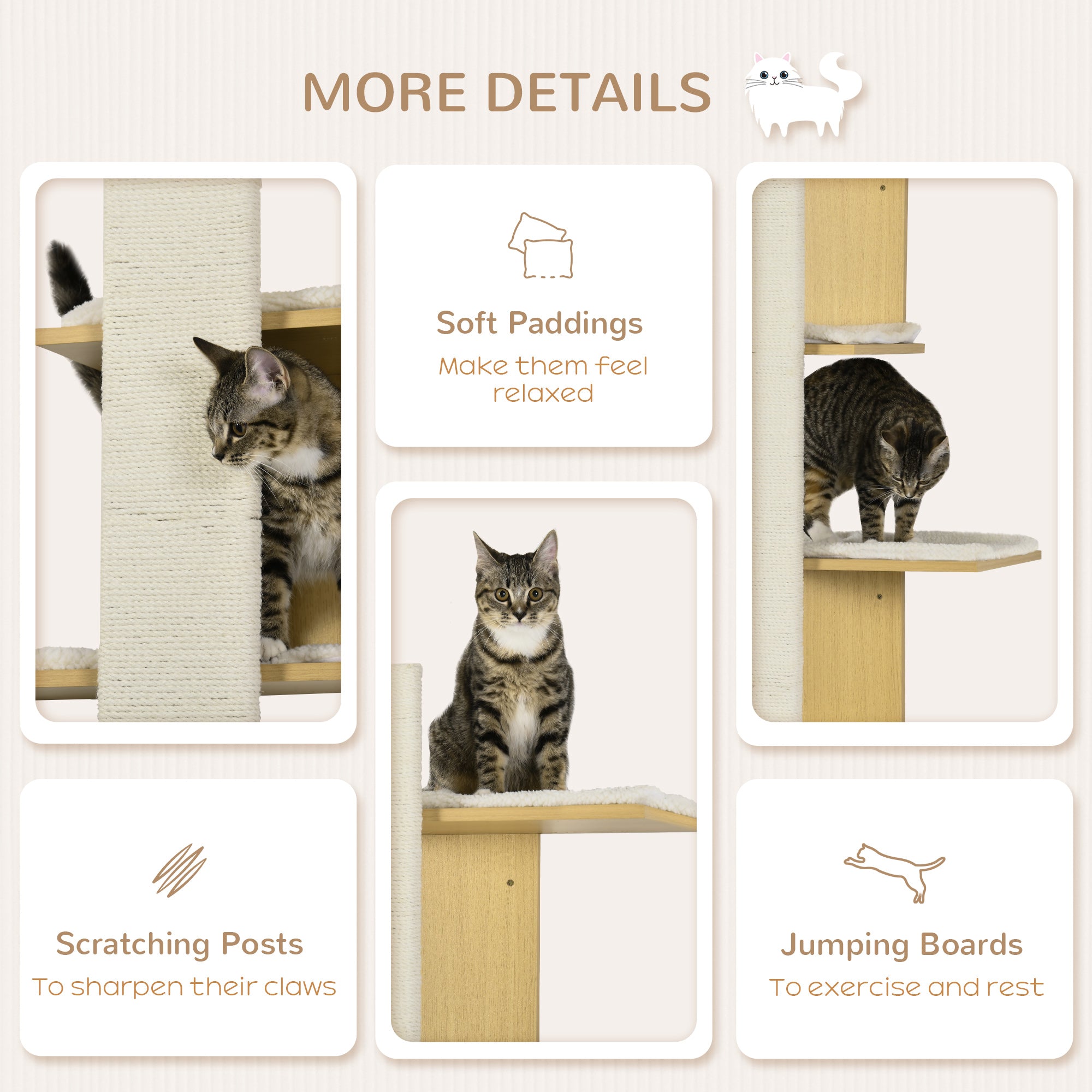 MORE DETAILS

Soft Paddings
Make them feel relaxed

Scratching Posts
To sharpen their claws

Jumping Boards
To exercise and rest