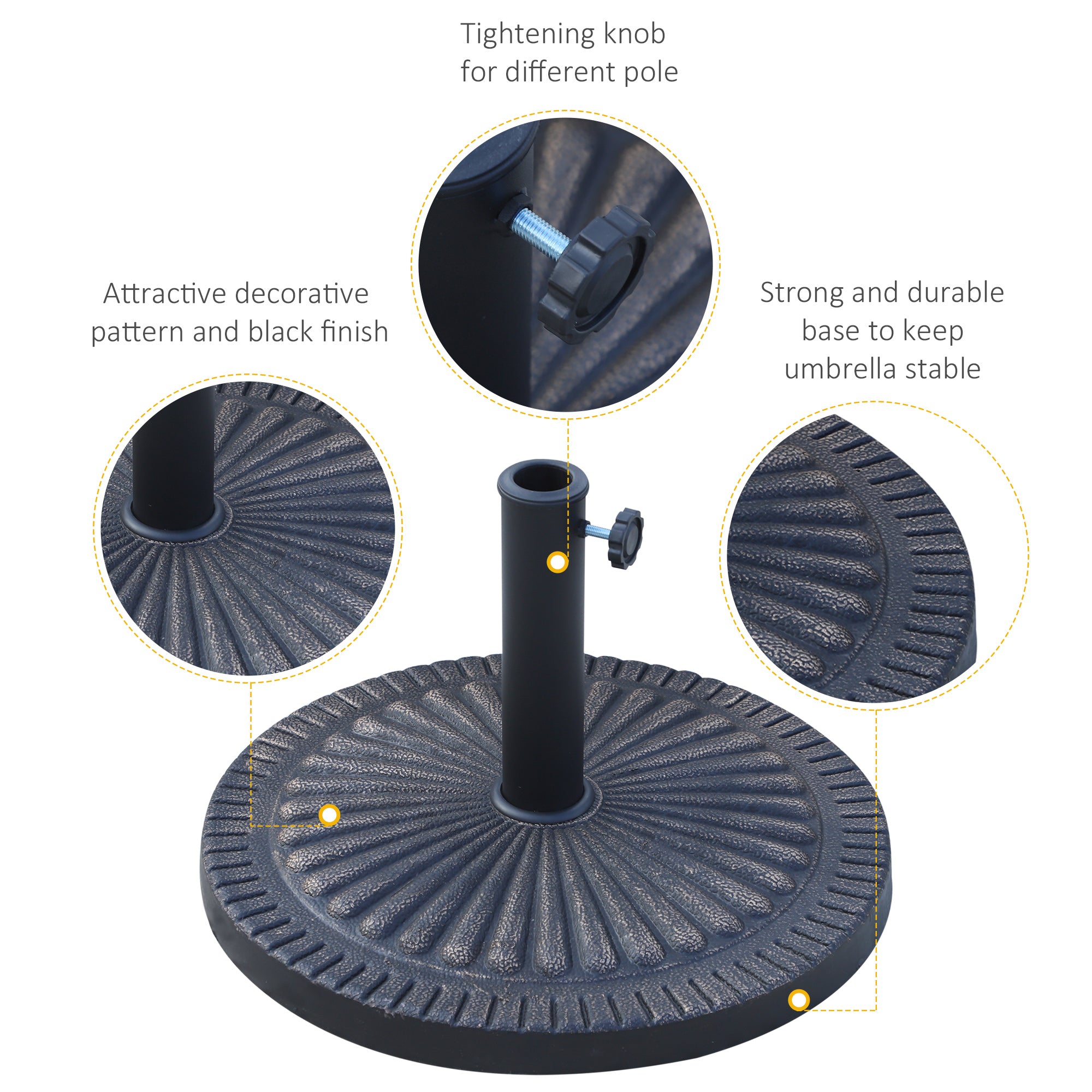 Tightening knob
for different pole

Attractive decorative
pattern and black finish

Strong and durable
base to keep
umbrella stable