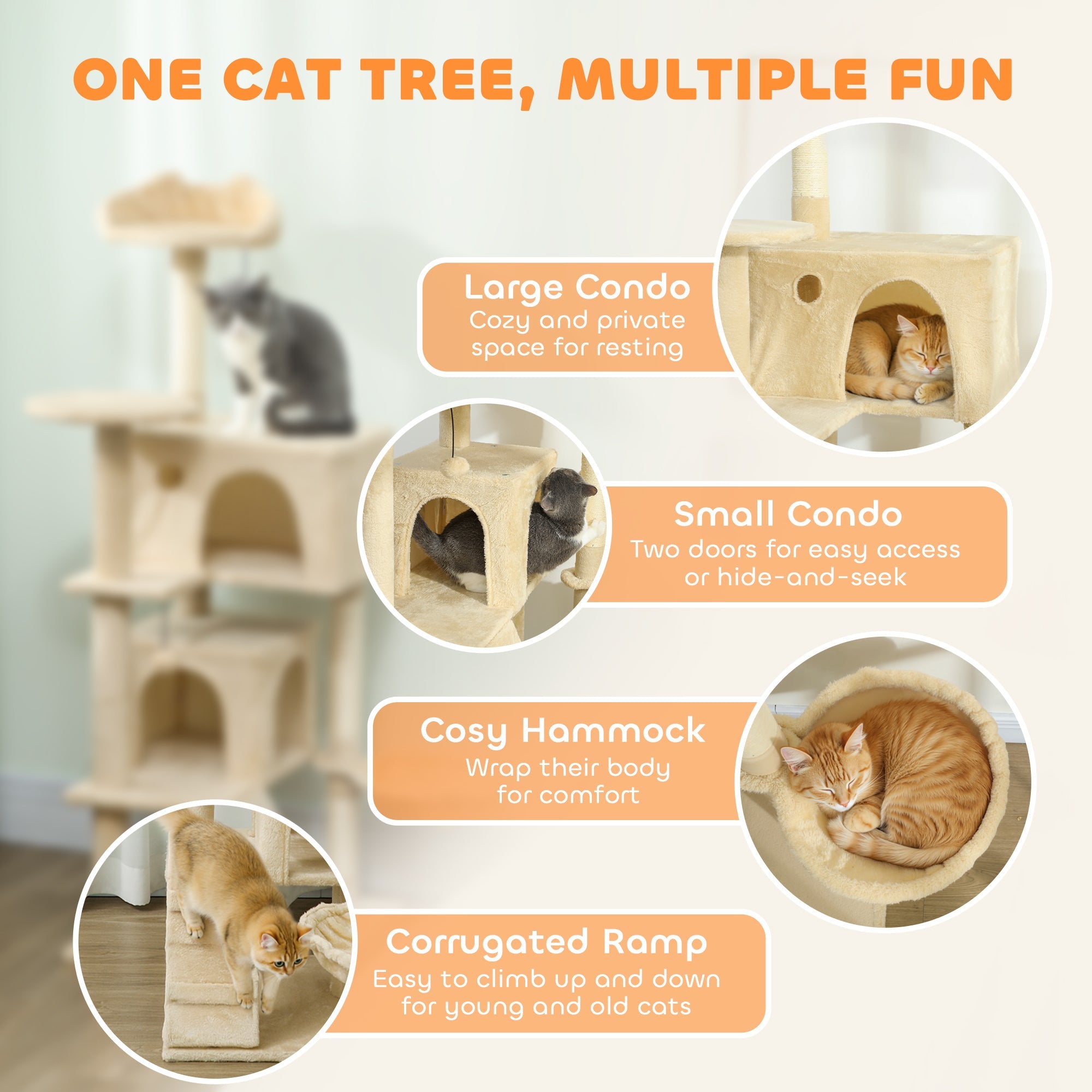 ONE CAT TREE, MULTIPLE FUN

Large Condo
Cozy and private space for resting

Small Condo
Two doors for easy access or hide-and-seek

Cosy Hammock
Wrap their body for comfort

Corrugated Ramp
Easy to climb up and down for young and old cats