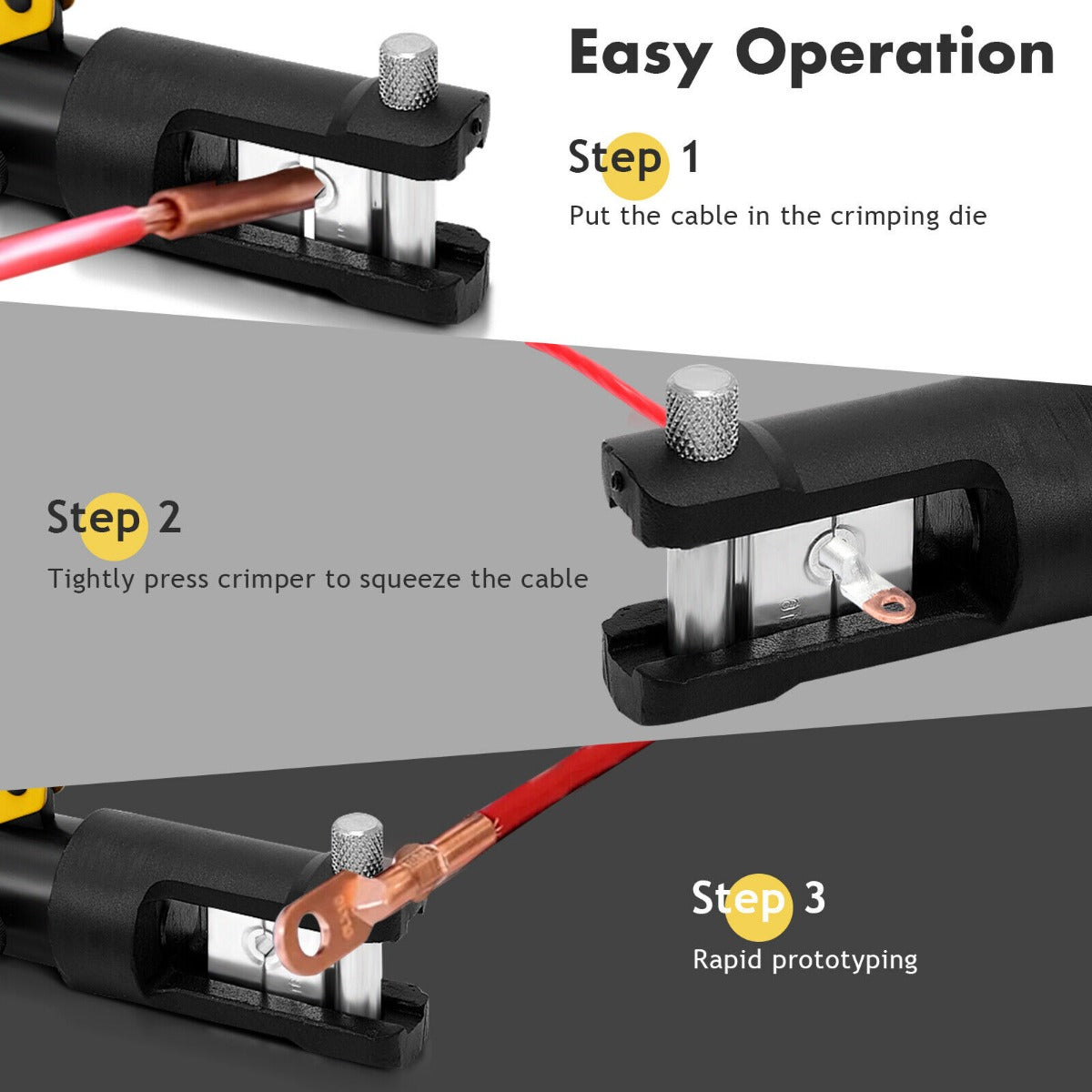 Easy Operation

Step 1

Put the cable in the crimping die

Step 2

Tightly press crimper to squeeze the cable

Step 3

Rapid prototyping