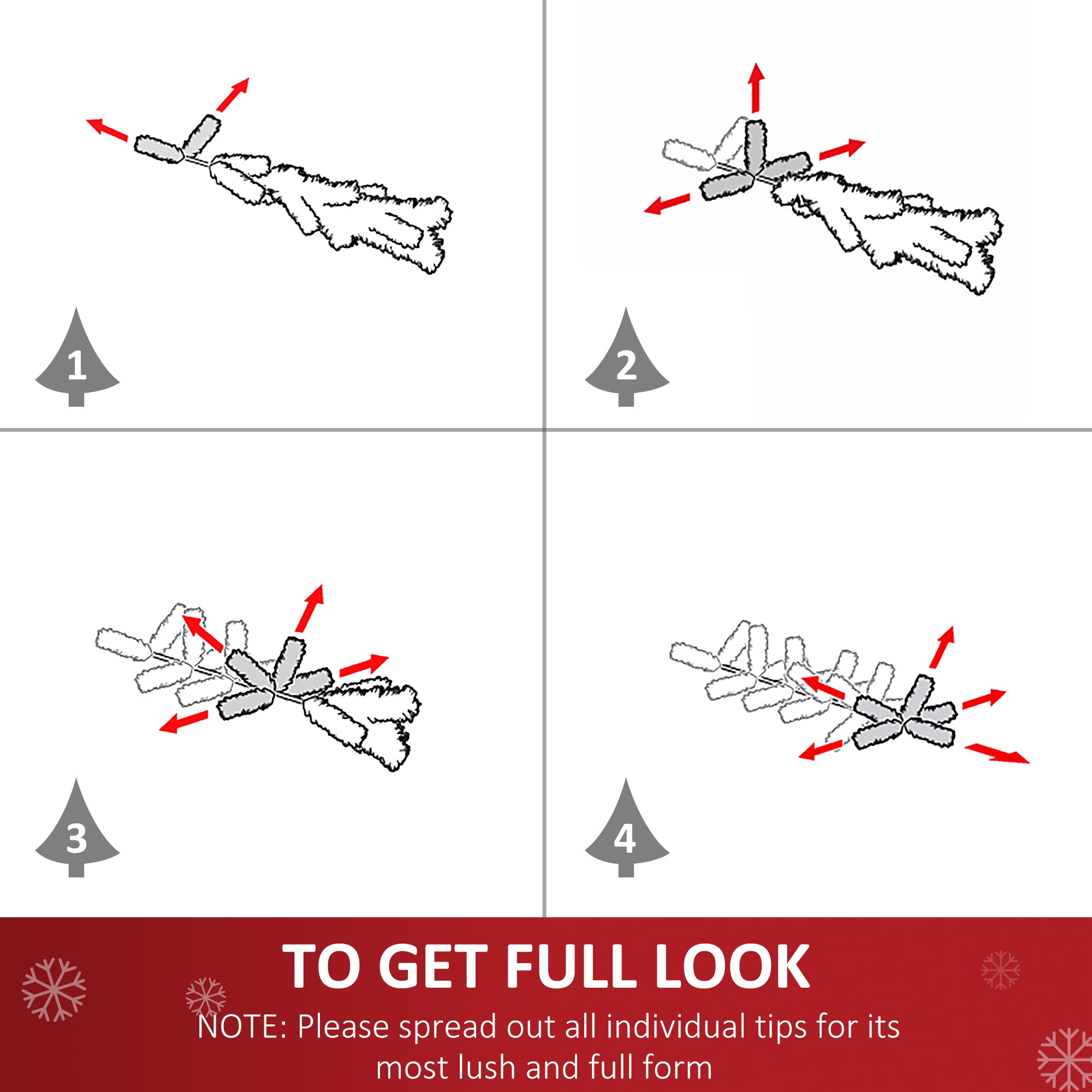 1

2

3

4

TO GET FULL LOOK

NOTE: Please spread out all individual tips for its most lush and full form