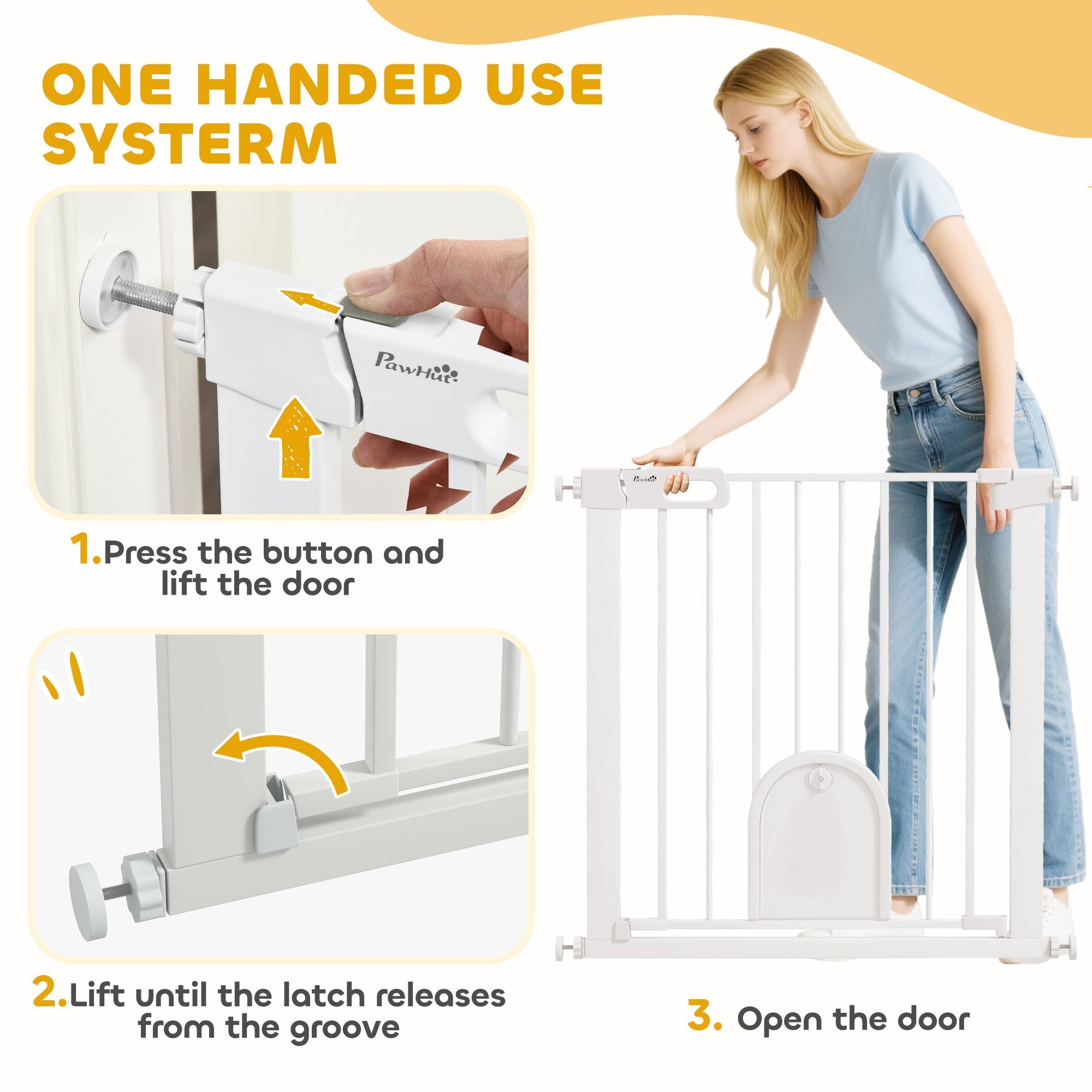 ONE HANDED USE SYSTERM

PawHut

1.Press the button and lift the door

2.Lift until the latch releases from the groove

PawHut

3. Open the door