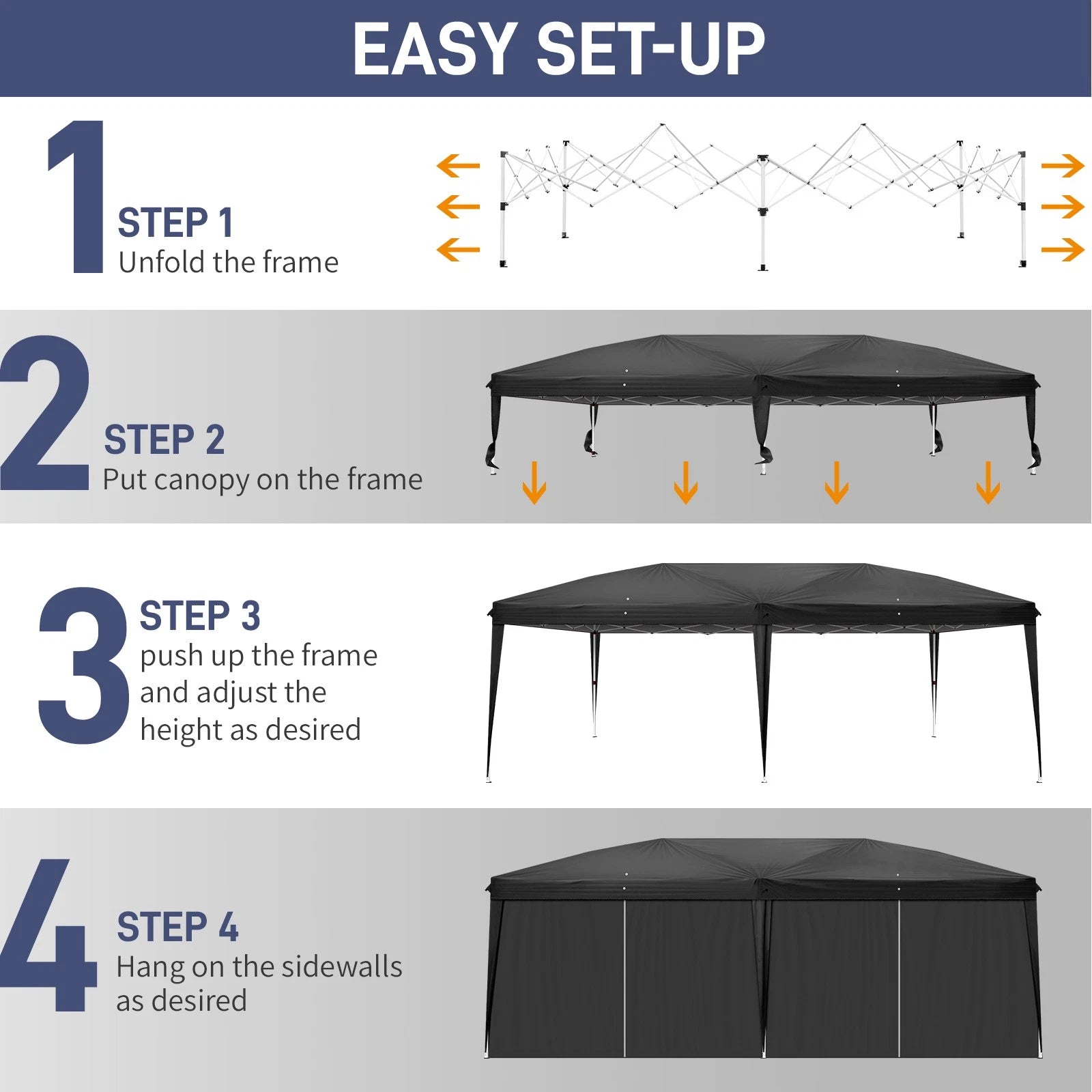 EASY SET-UP

1
STEP 1
Unfold the frame

2
STEP 2
Put canopy on the frame

3
STEP 3
push up the frame and adjust the height as desired

4
STEP 4
Hang on the sidewalls as desired