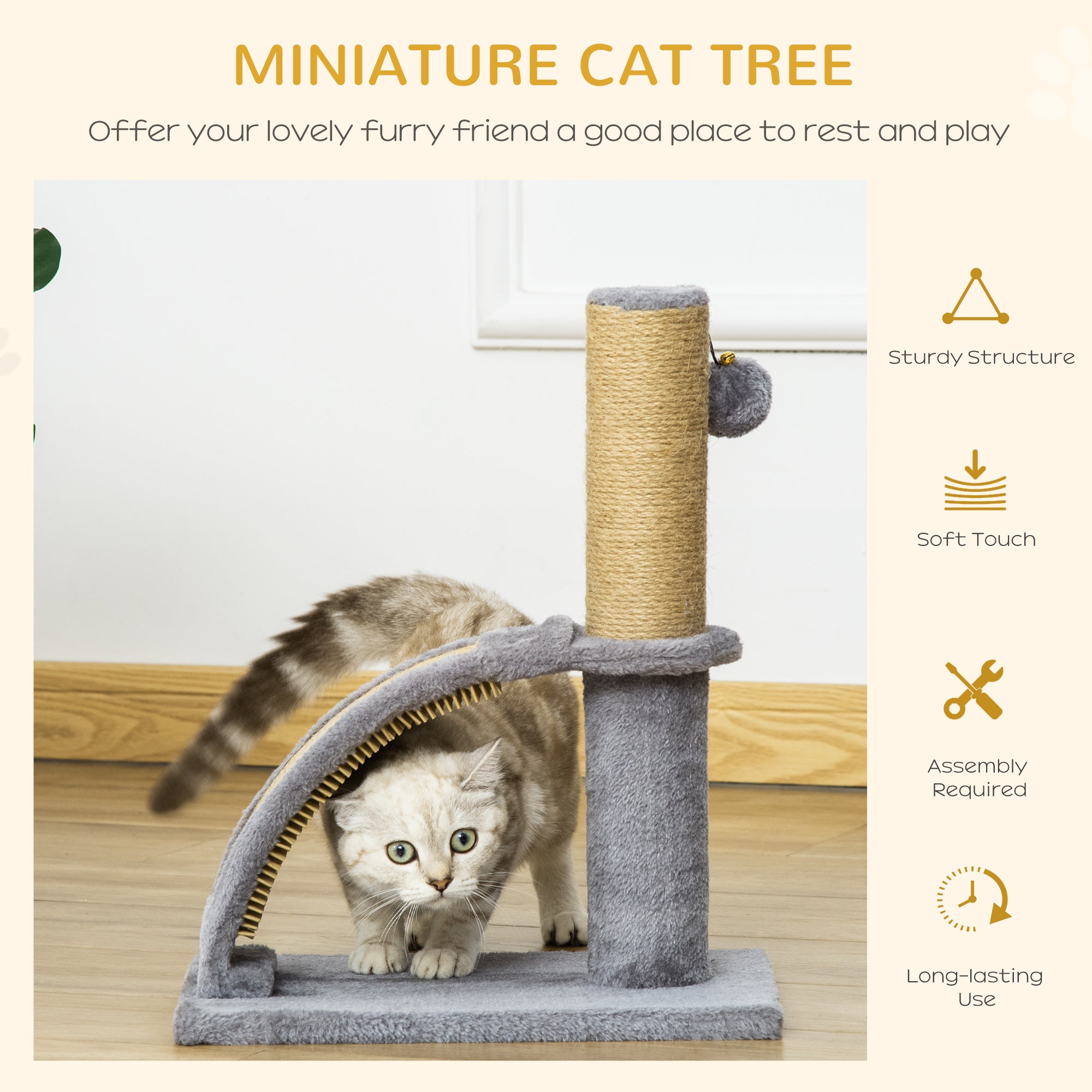 MINIATURE CAT TREE

Offer your lovely furry friend a good place to rest and play

Sturdy Structure

Soft Touch

Assembly Required

Long-lasting Use