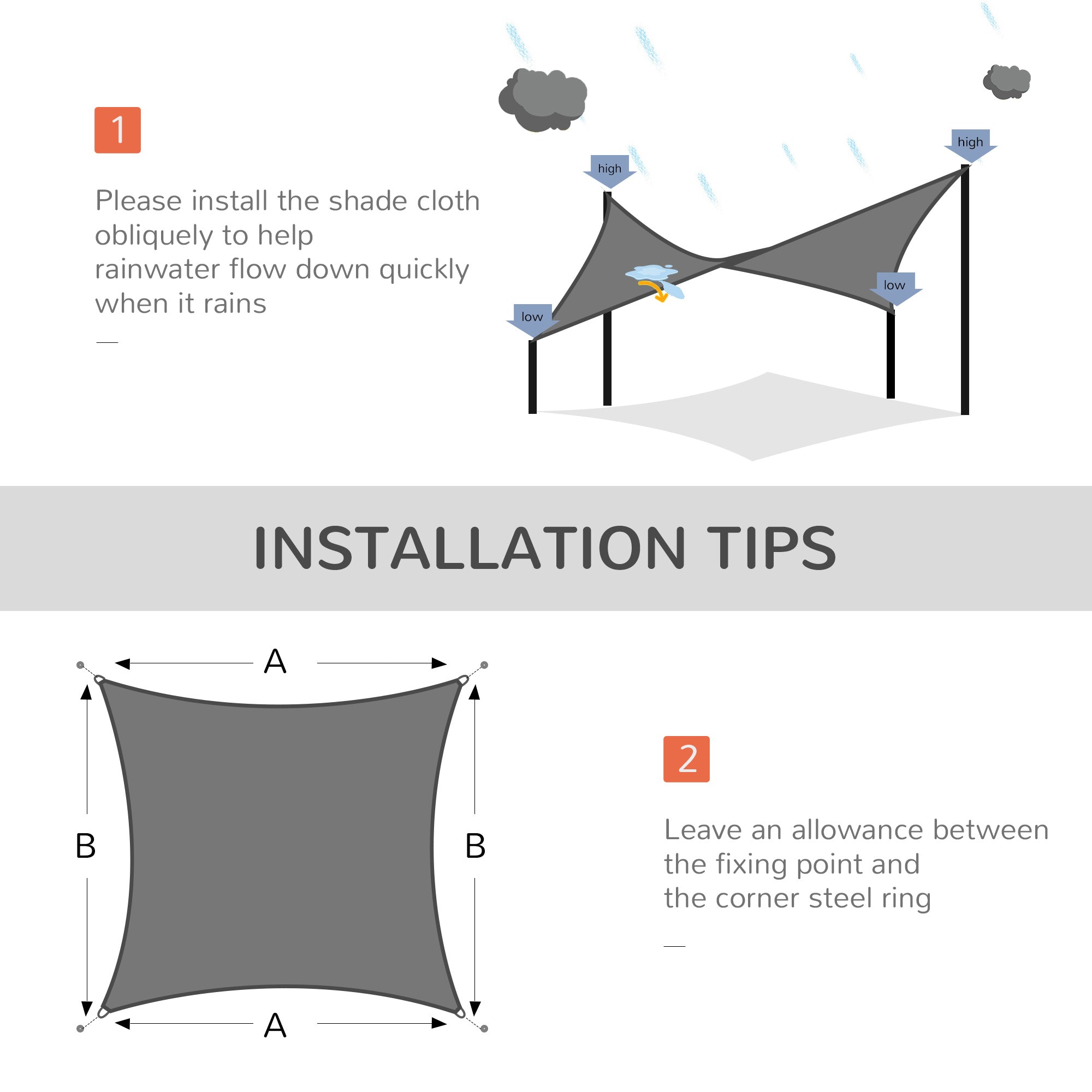 1

Please install the shade cloth obliquely to help rainwater flow down quickly when it rains

high

high

low

low

INSTALLATION TIPS

A

B

B

A

2

Leave an allowance between the fixing point and the corner steel ring