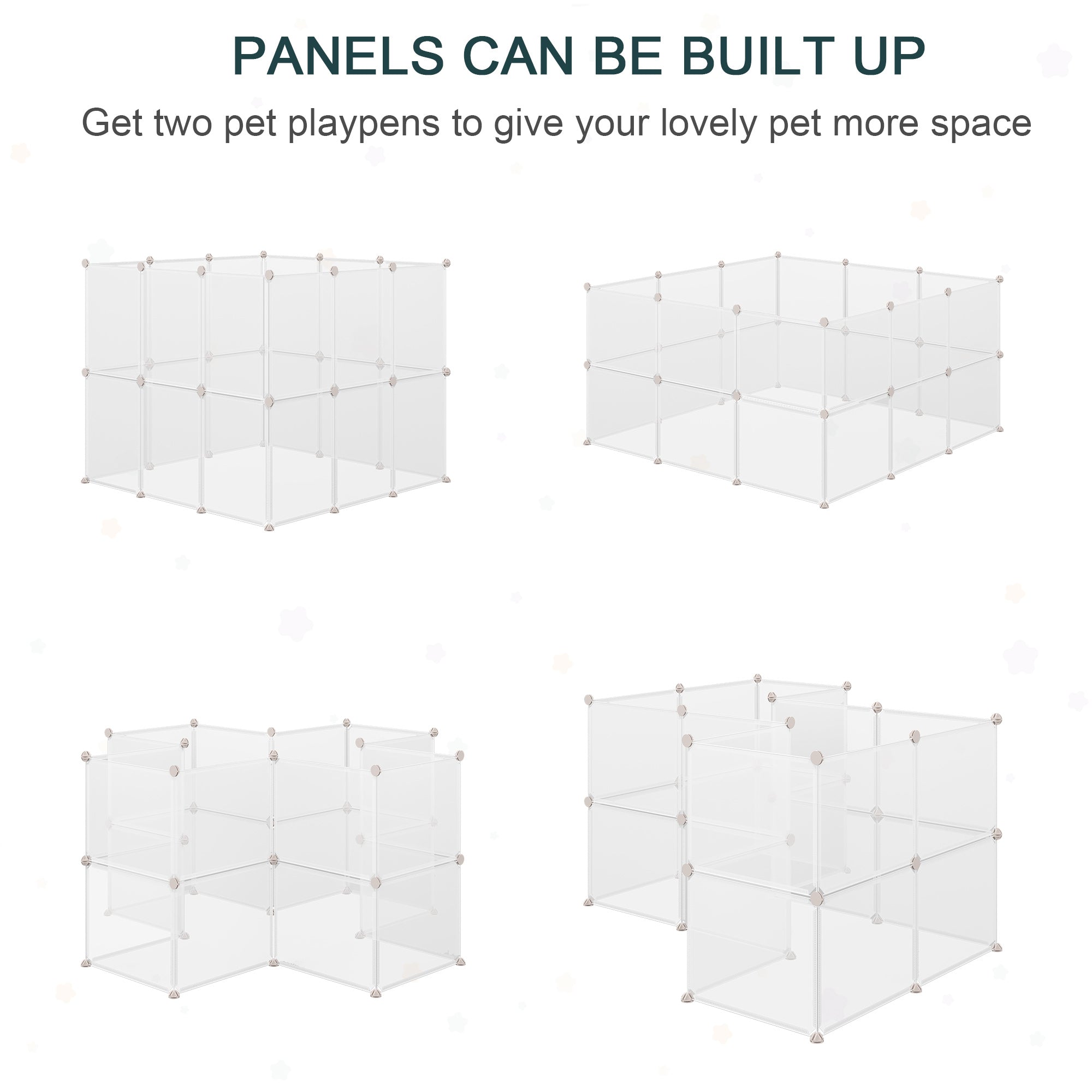 PANELS CAN BE BUILT UP

Get two pet playpens to give your lovely pet more space