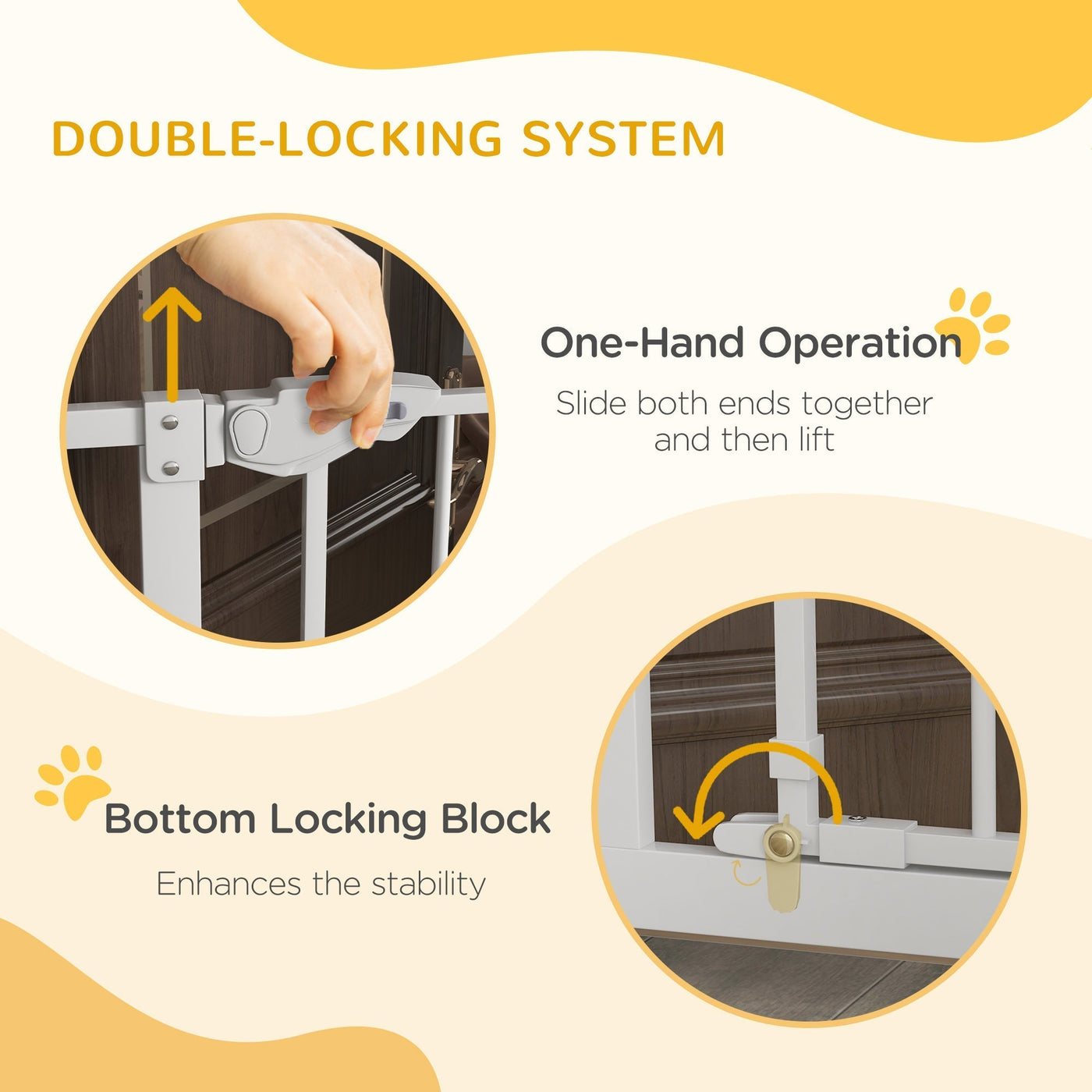 DOUBLE-LOCKING SYSTEM

One-Hand Operation

Slide both ends together and then lift

Bottom Locking Block

Enhances the stability