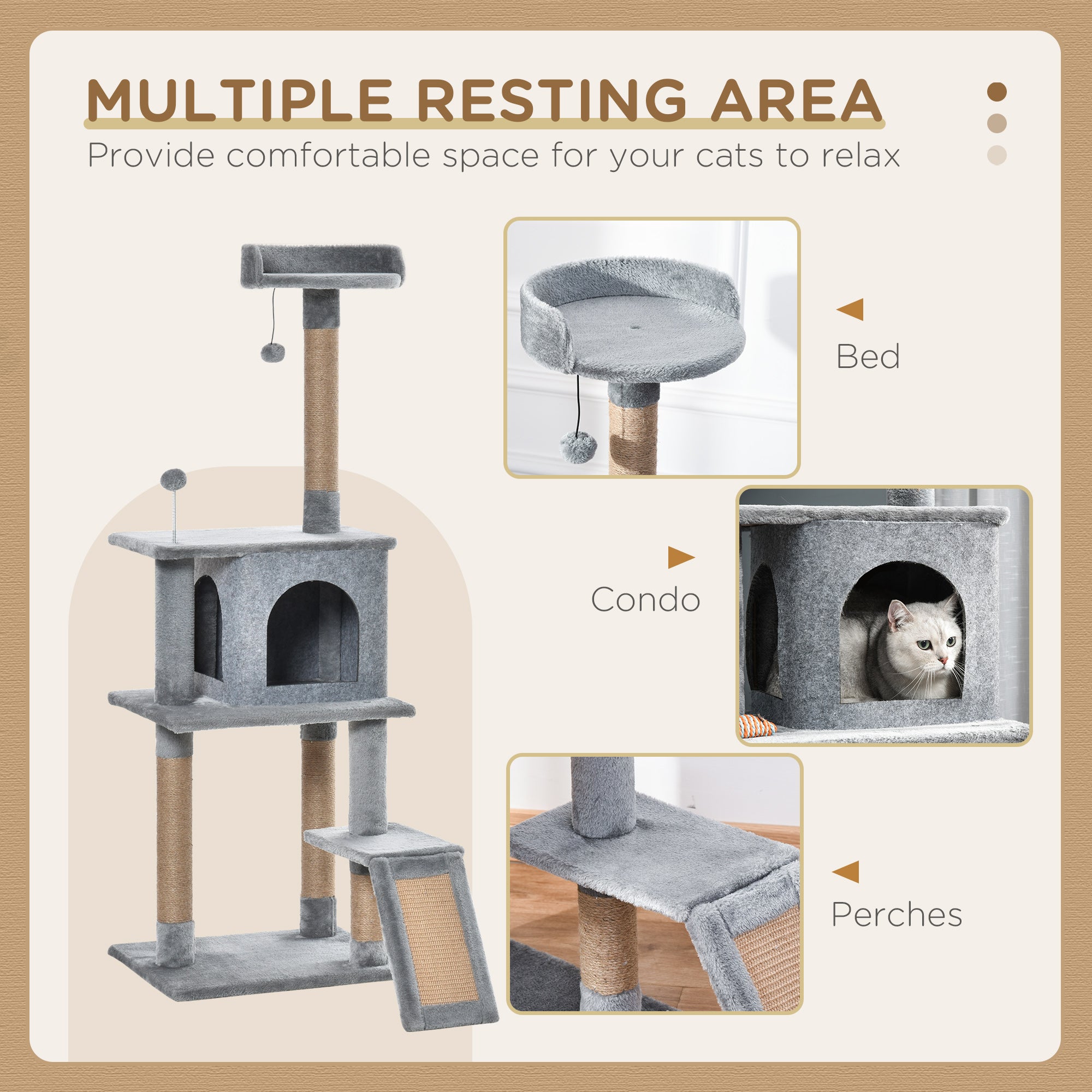 MULTIPLE RESTING AREA

Provide comfortable space for your cats to relax

Bed

Condo

Perches