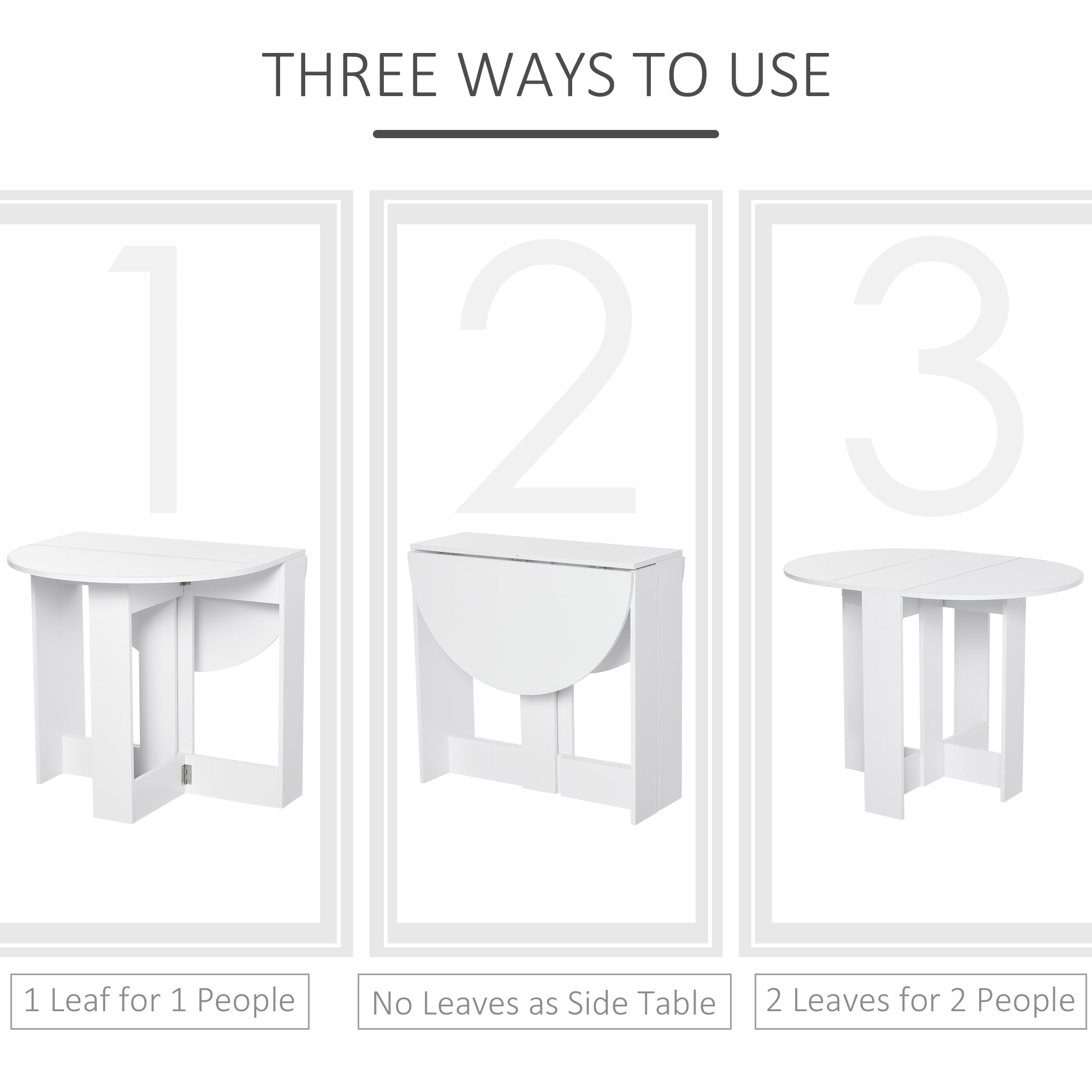 THREE WAYS TO USE

1

2

3

1 Leaf for 1 People

No Leaves as Side Table

2 Leaves for 2 People