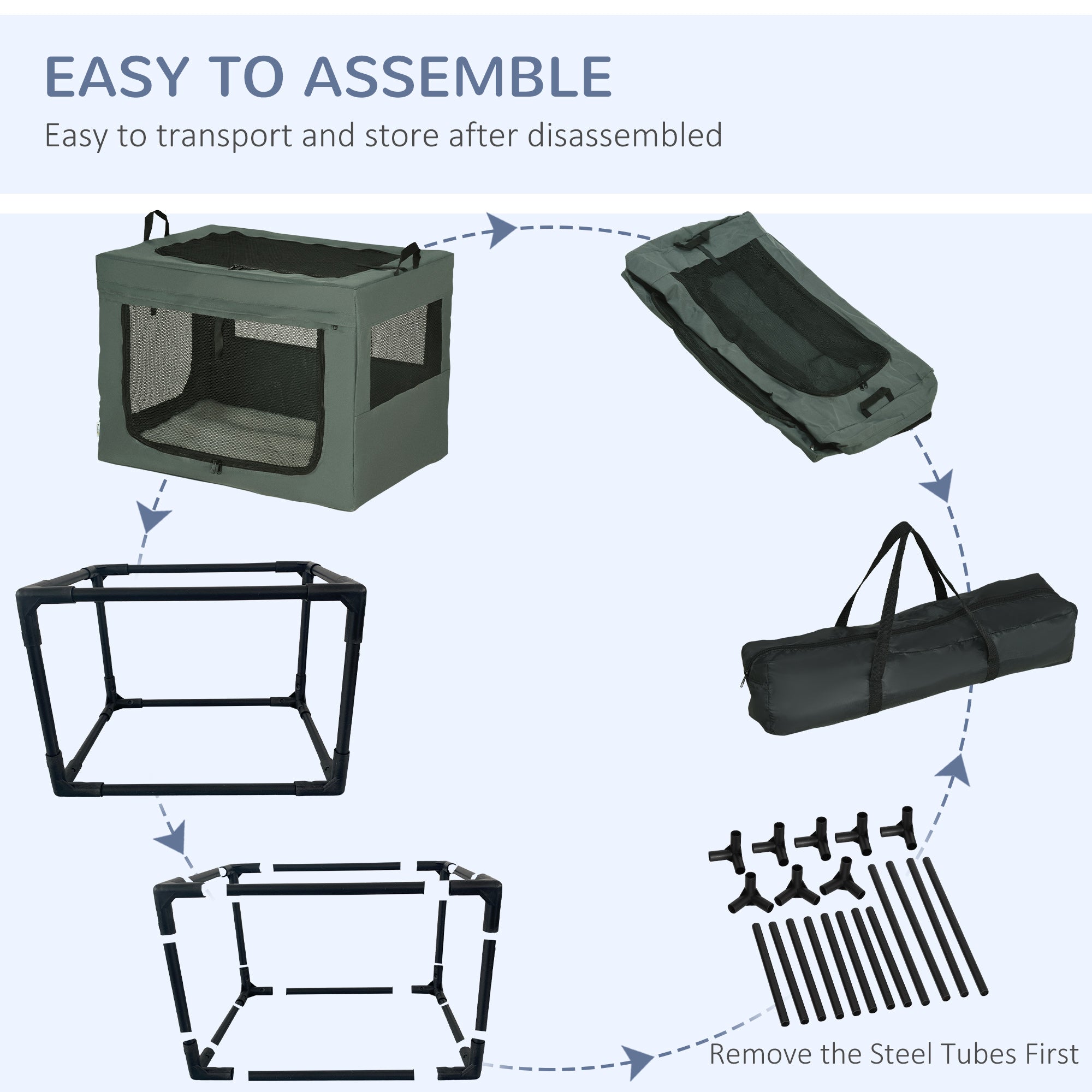 EASY TO ASSEMBLE

Easy to transport and store after disassembled

Remove the Steel Tubes First