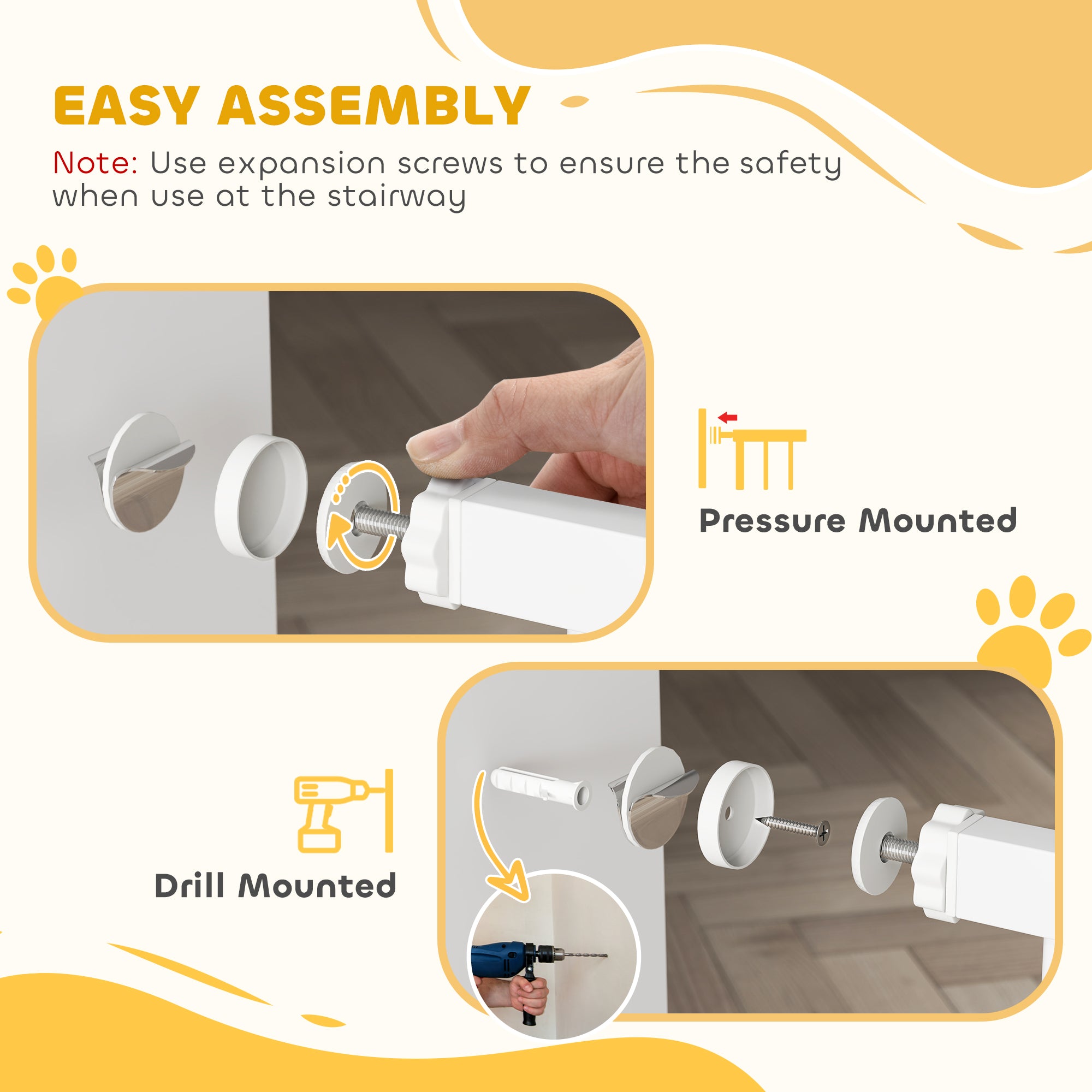 EASY ASSEMBLY

Note: Use expansion screws to ensure the safety when use at the stairway

Pressure Mounted

Drill Mounted