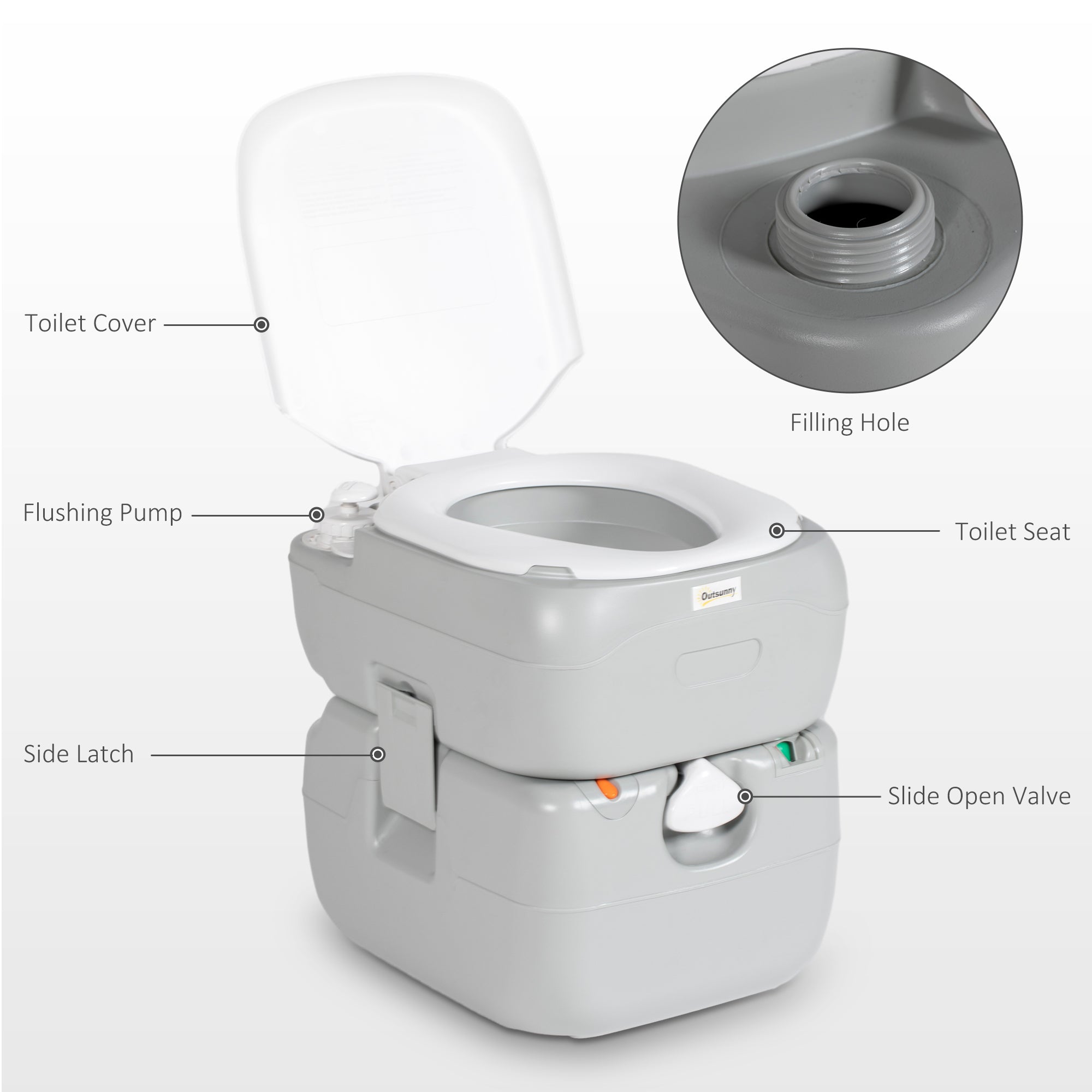 Toilet Cover

Filling Hole

Flushing Pump

Toilet Seat

Outsunny

Side Latch

Slide Open Valve