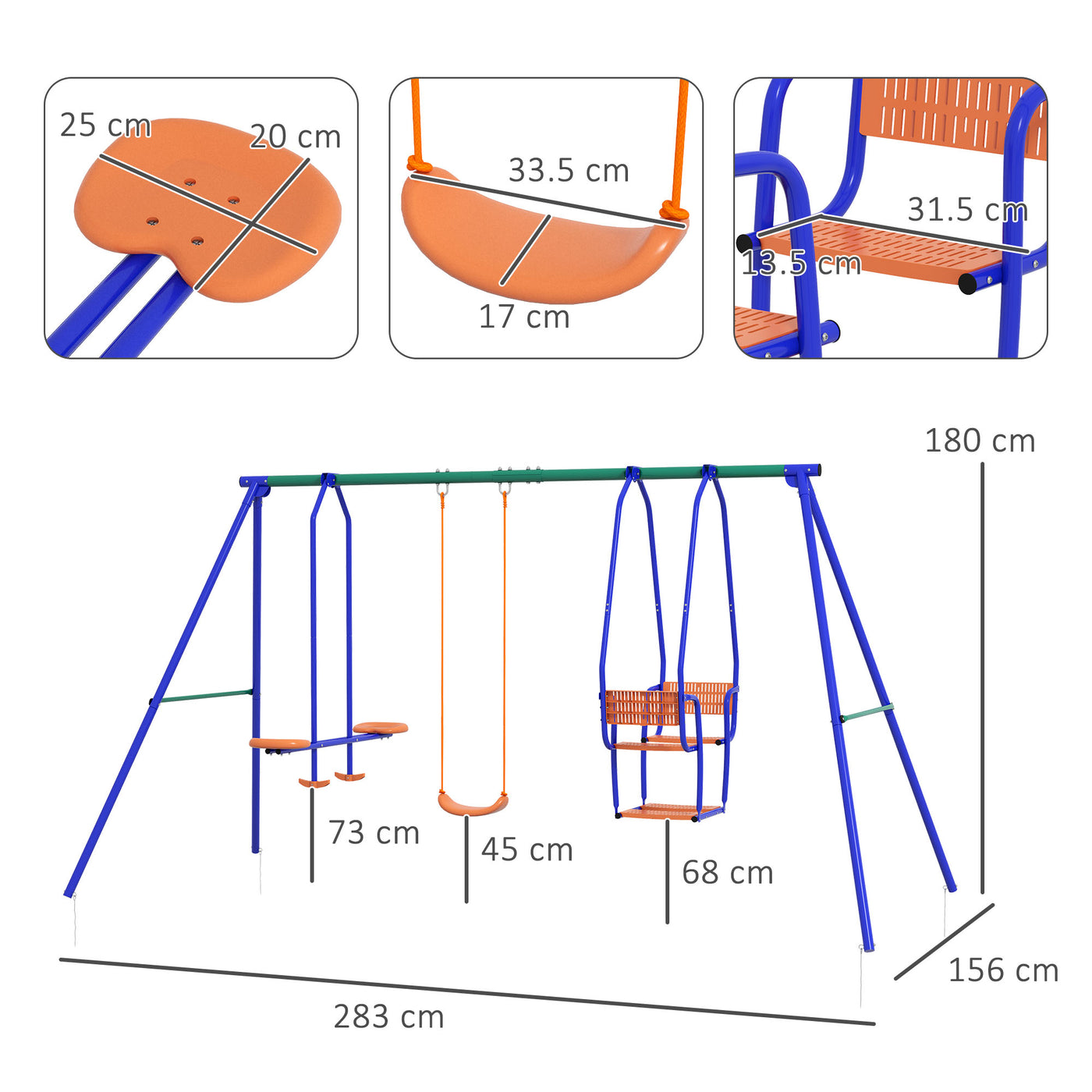 25 cm
20 cm

33.5 cm
17 cm

31.5 cm
13.5 cm

180 cm

73 cm
45 cm
68 cm

156 cm

283 cm