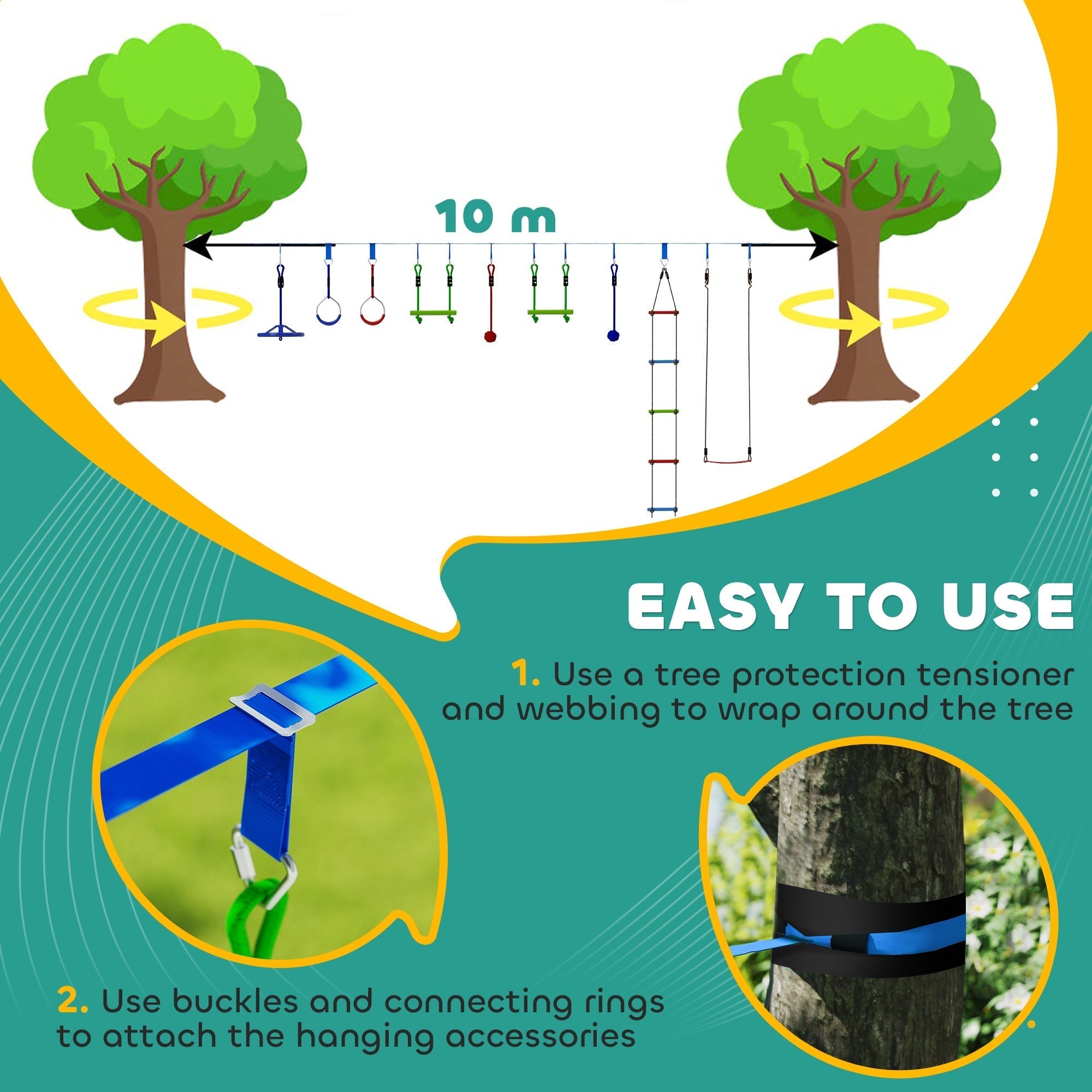 10 m

EASY TO USE

1. Use a tree protection tensioner and webbing to wrap around the tree

2. Use buckles and connecting rings to attach the hanging accessories