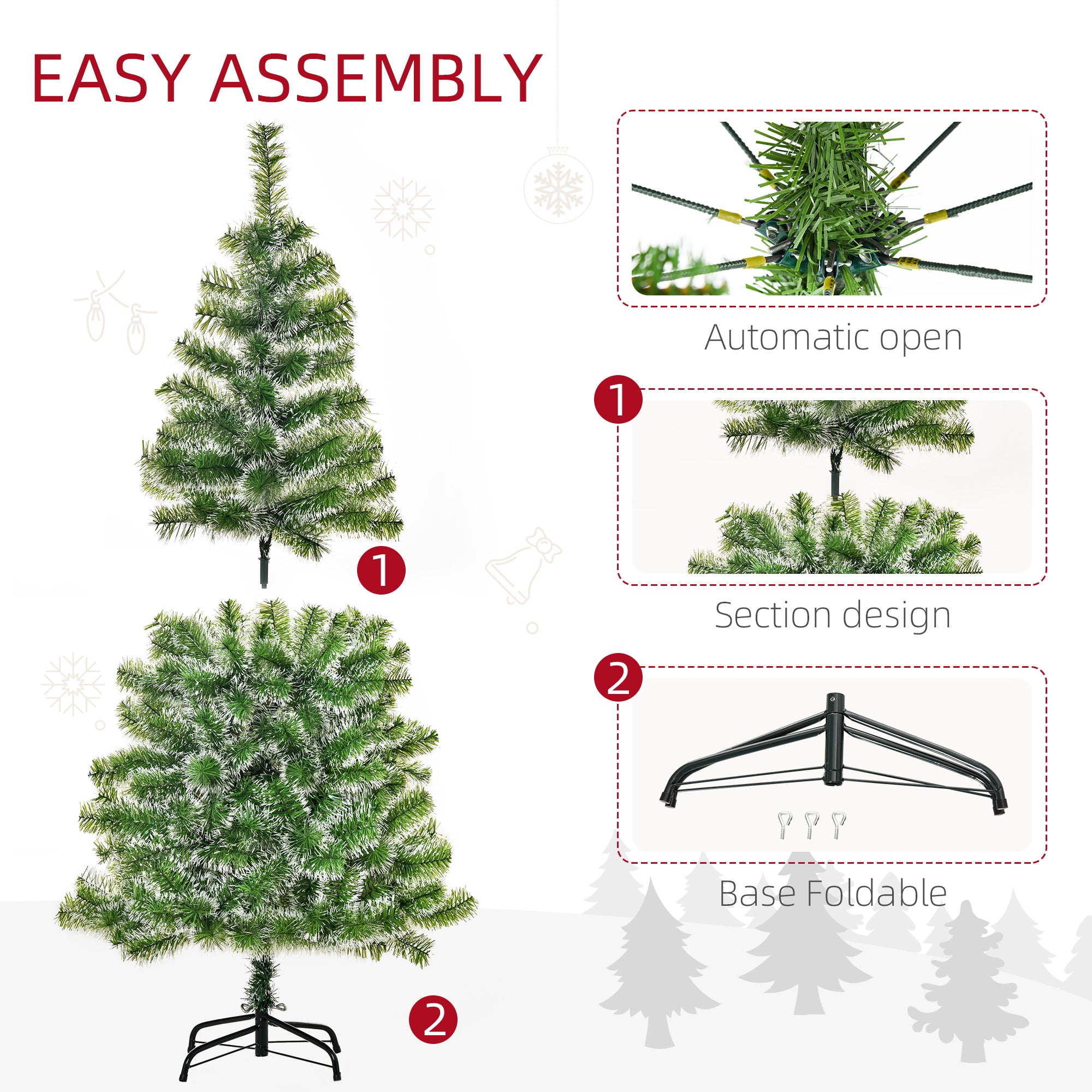 EASY ASSEMBLY

1

2

Automatic open

1

Section design

2

Base Foldable