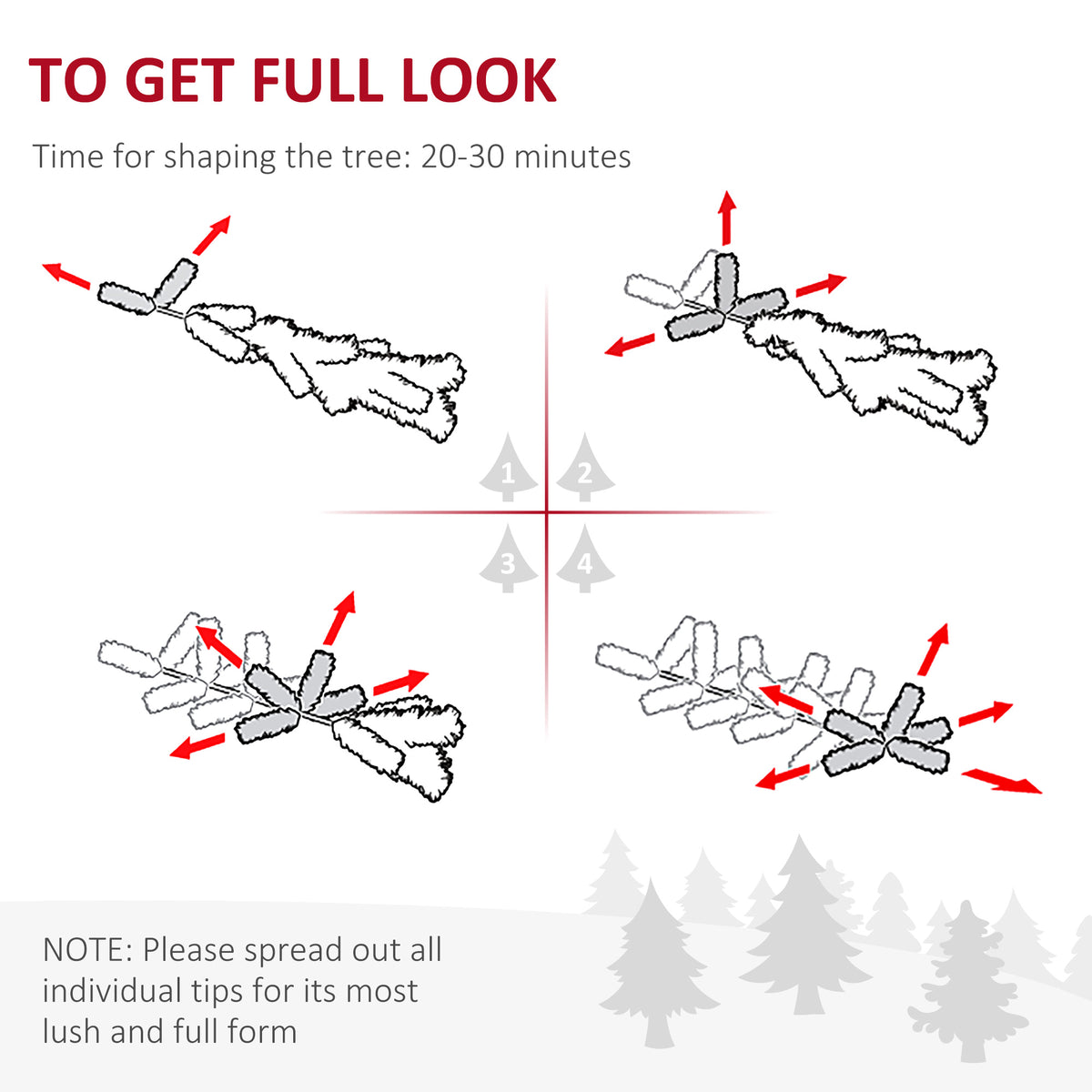 TO GET FULL LOOK

Time for shaping the tree: 20-30 minutes

1 2 3 4

NOTE: Please spread out all individual tips for its most lush and full form