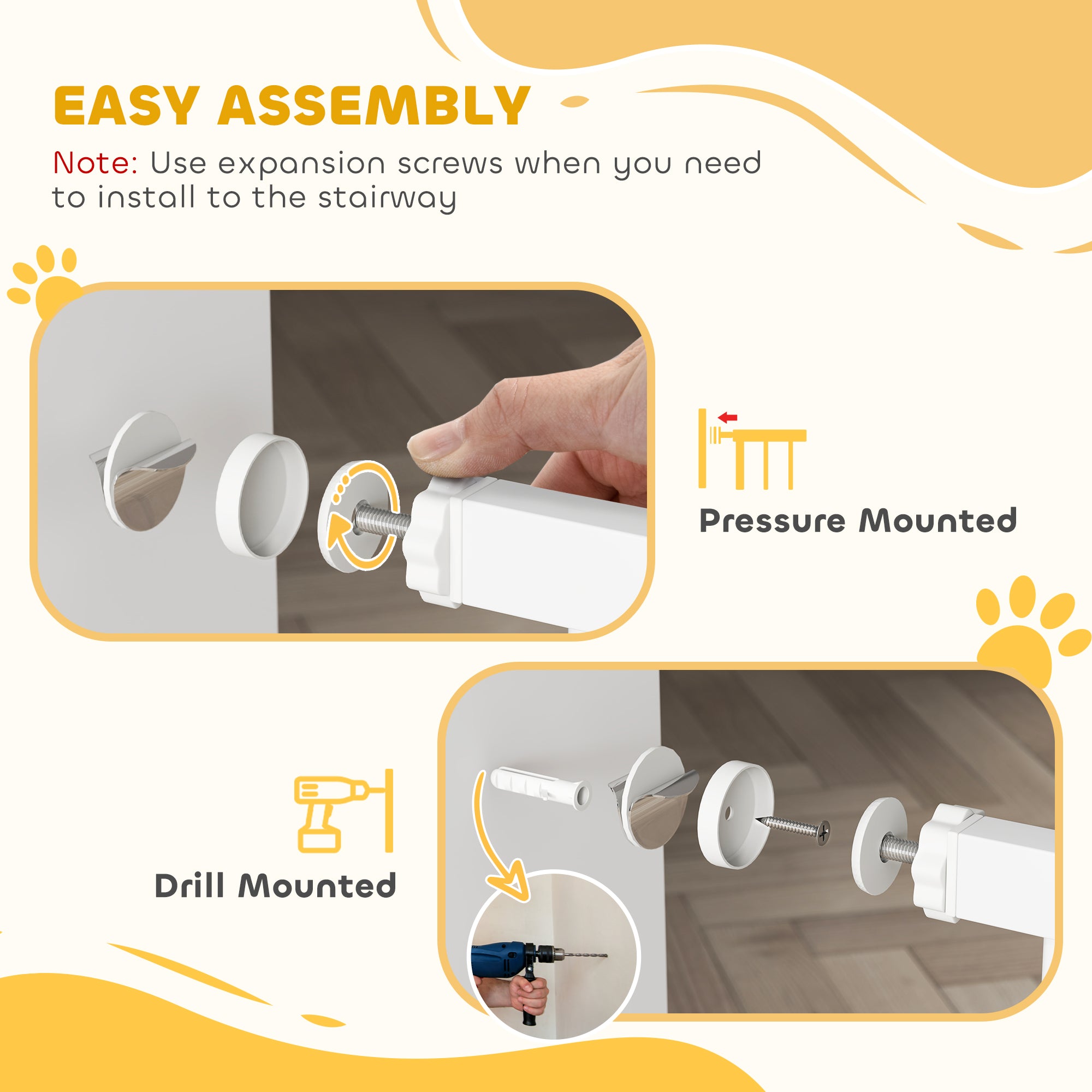 EASY ASSEMBLY

Note: Use expansion screws when you need to install to the stairway

Pressure Mounted

Drill Mounted