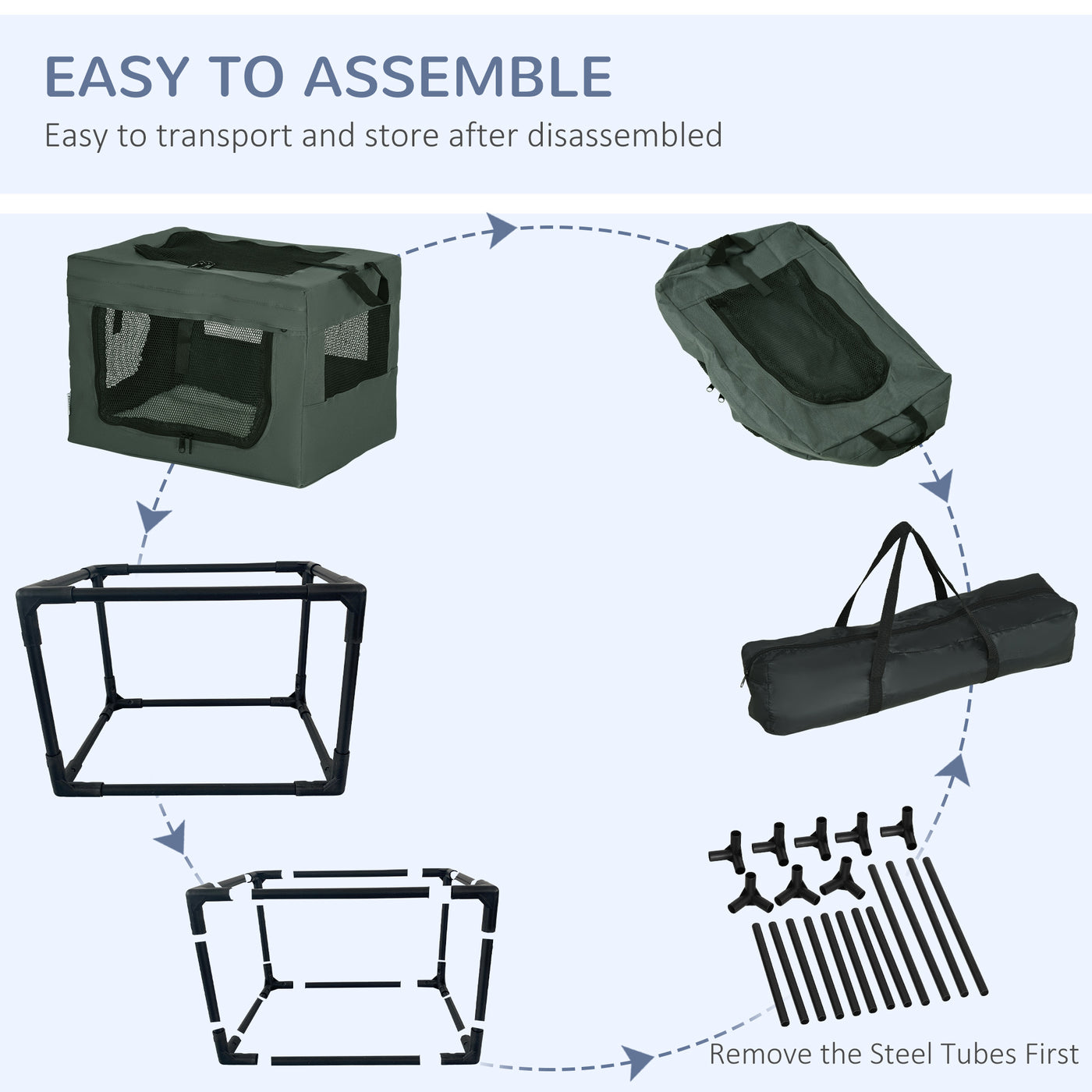 EASY TO ASSEMBLE
Easy to transport and store after disassembled

Remove the Steel Tubes First