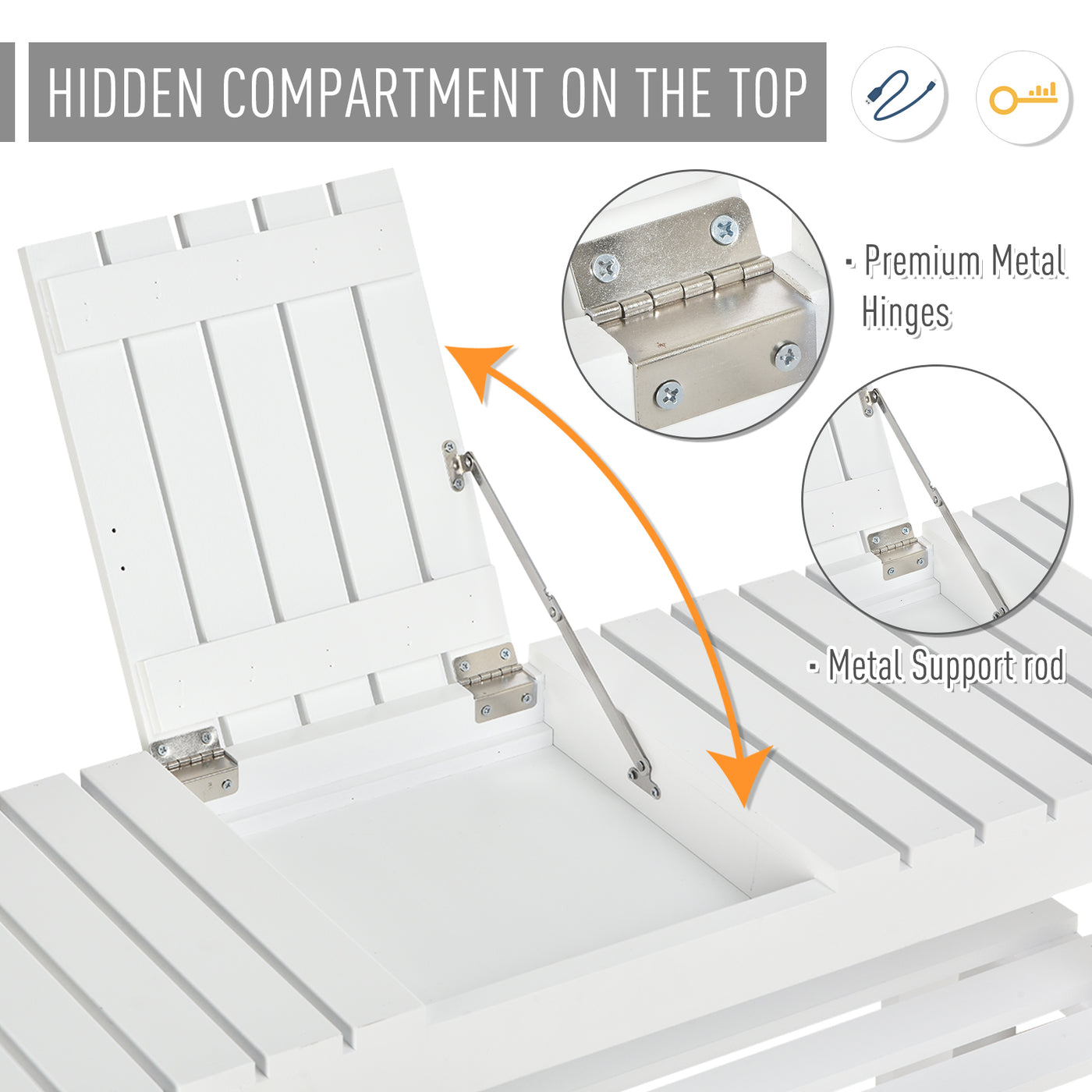 HIDDEN COMPARTMENT ON THE TOP

· Premium Metal Hinges

· Metal Support rod