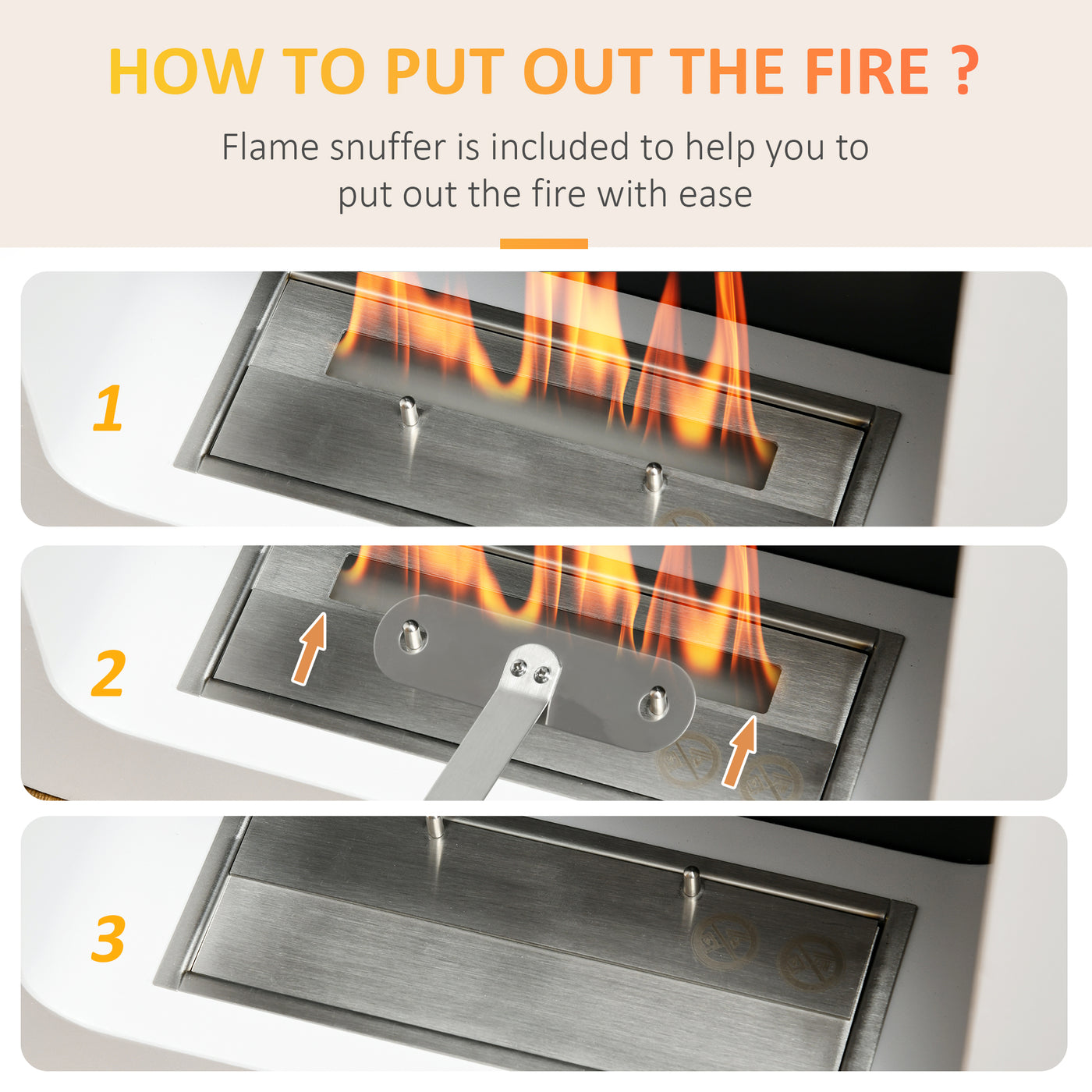 HOW TO PUT OUT THE FIRE ?

Flame snuffer is included to help you to put out the fire with ease

1

2

3