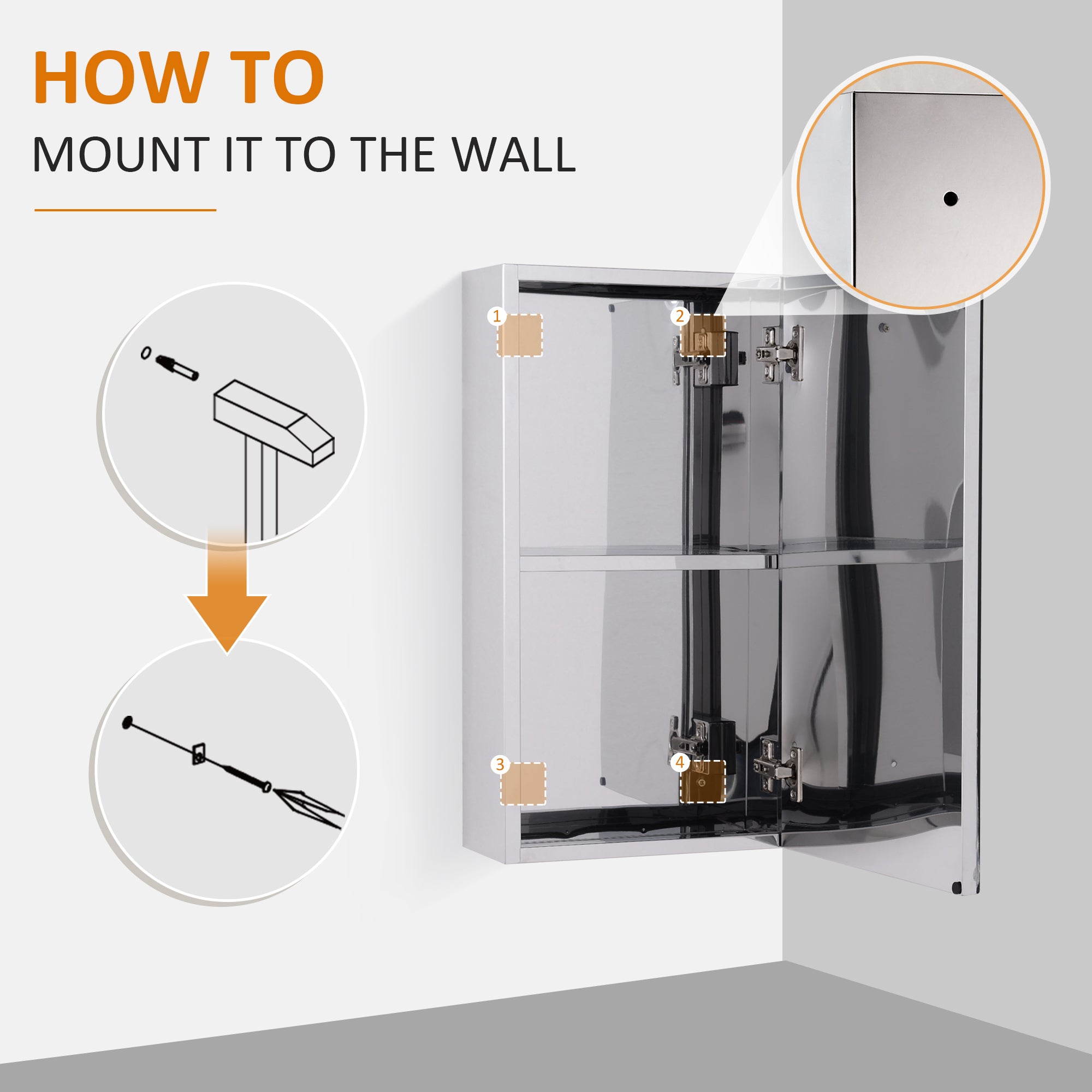 HOW TO
MOUNT IT TO THE WALL

1
2
3
4