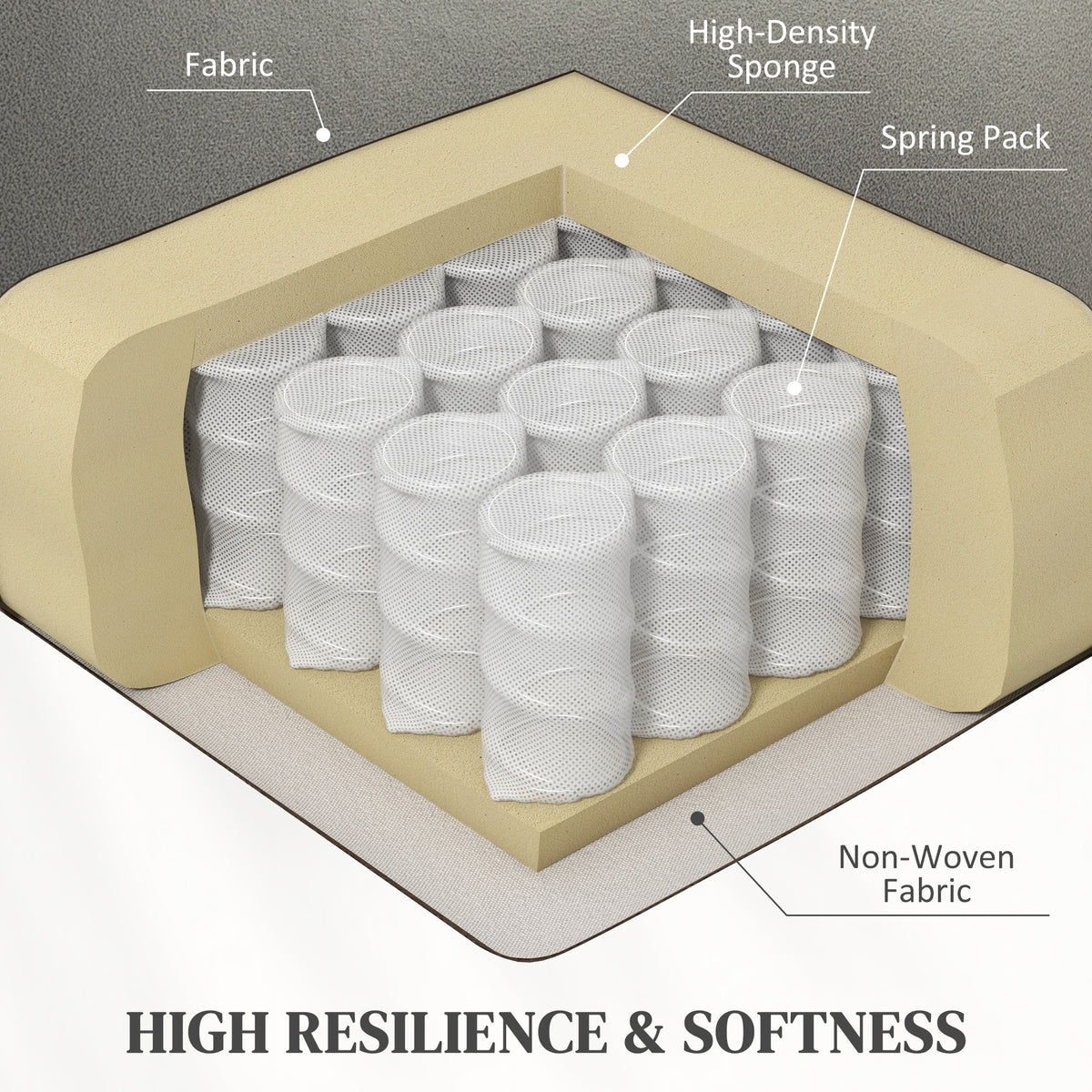 Fabric

High-Density Sponge

Spring Pack

Non-Woven Fabric

HIGH RESILIENCE & SOFTNESS