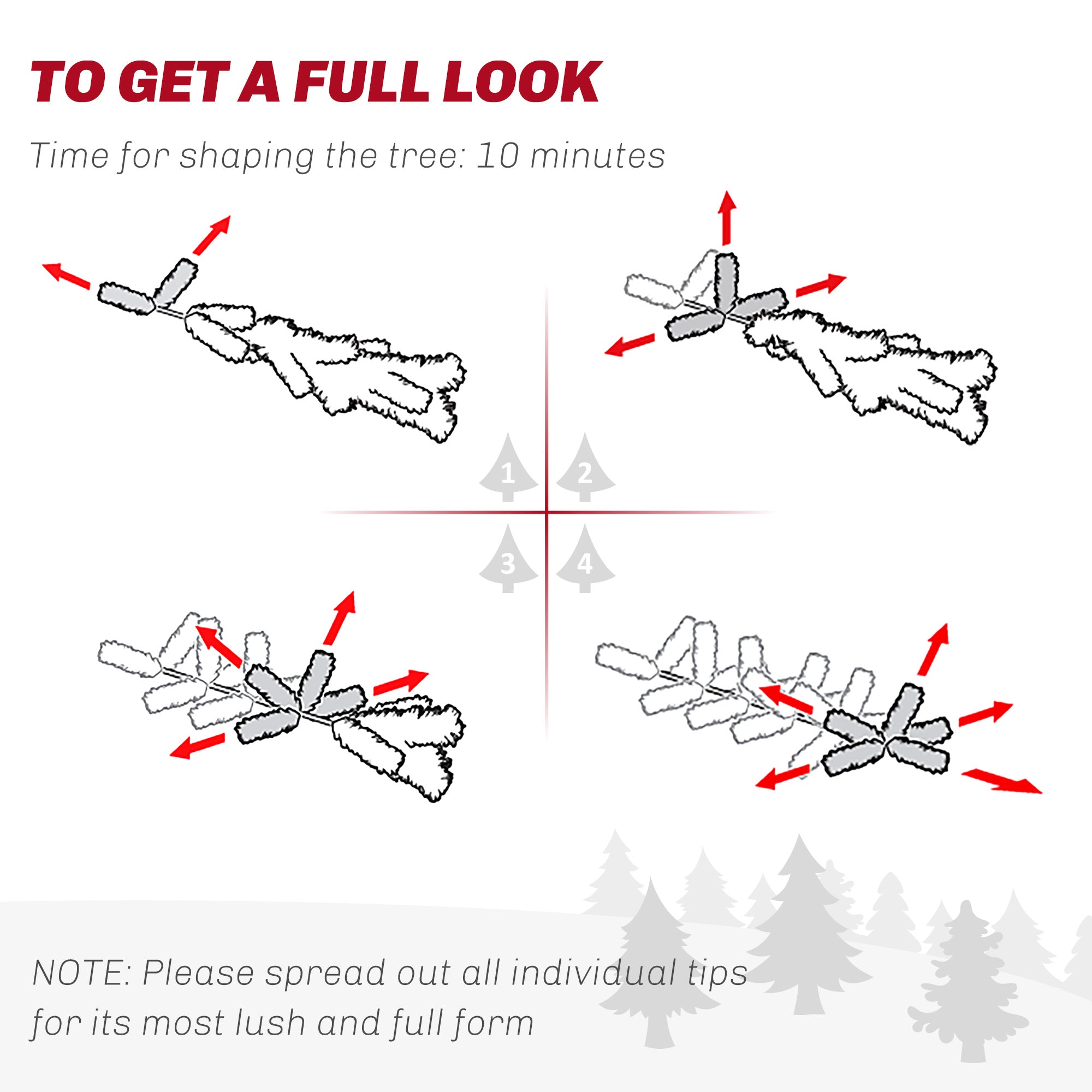 TO GET A FULL LOOK

Time for shaping the tree: 10 minutes

1

2

3

4

NOTE: Please spread out all individual tips for its most lush and full form