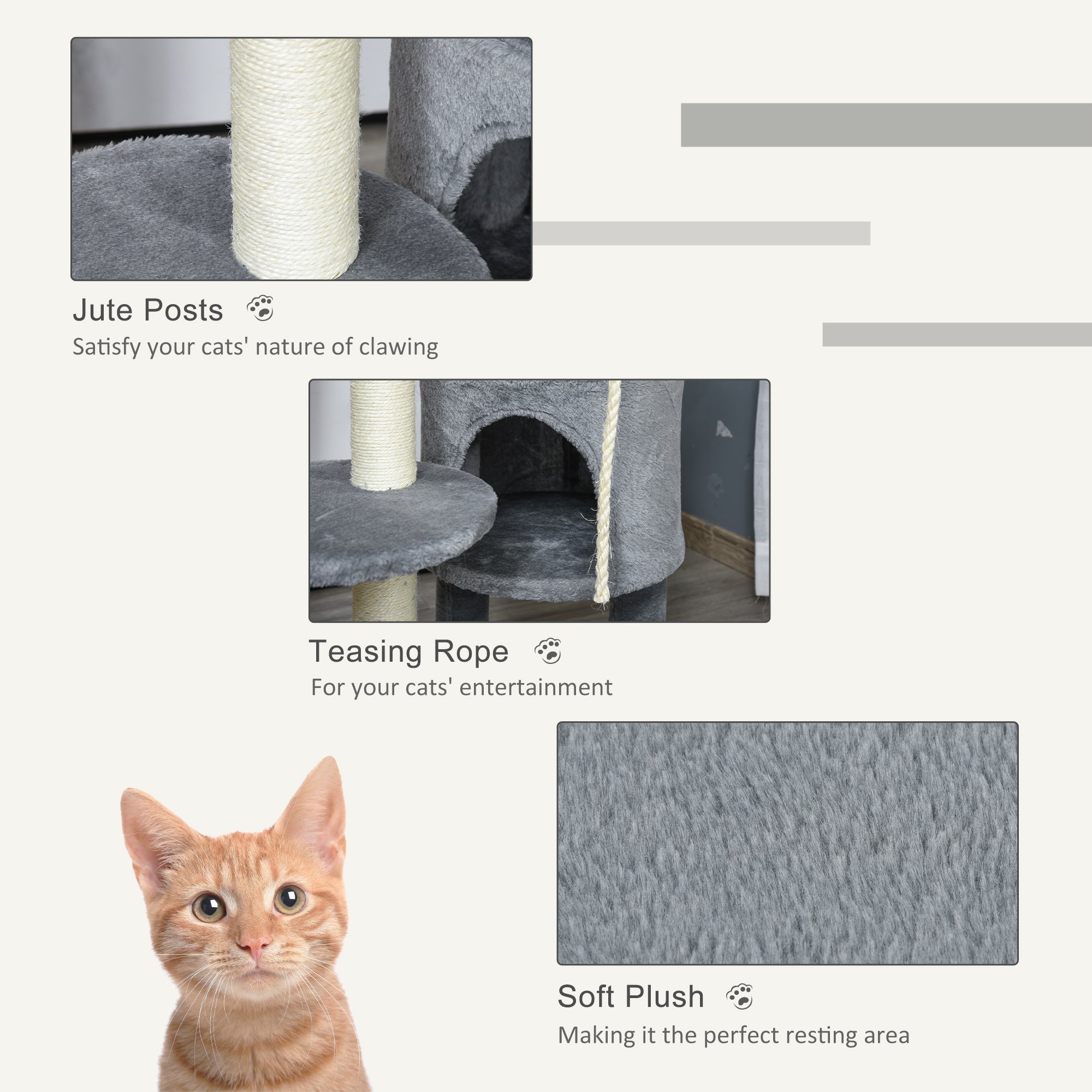 Jute Posts

Satisfy your cats' nature of clawing

Teasing Rope

For your cats' entertainment

Soft Plush

Making it the perfect resting area