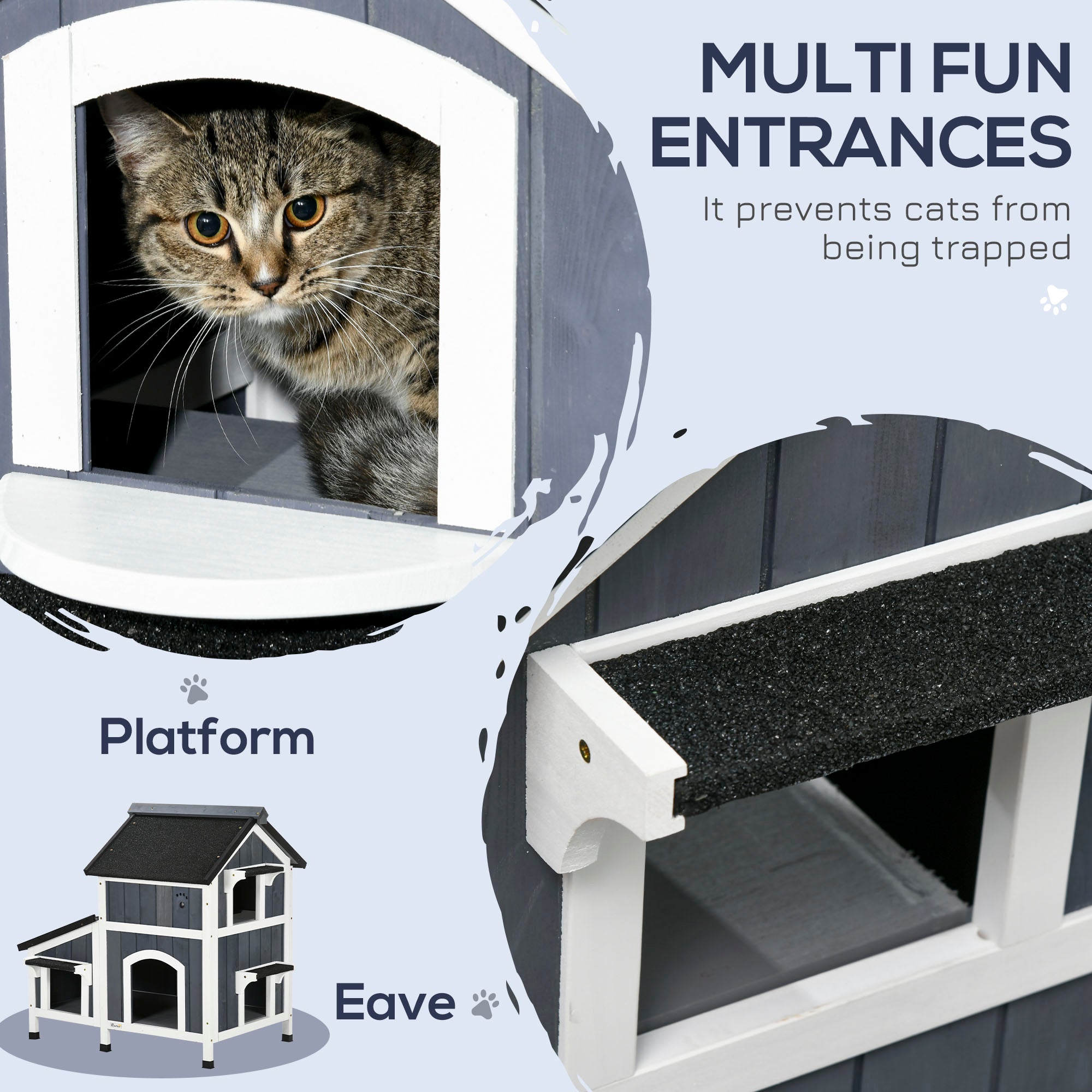 MULTI FUN ENTRANCES

It prevents cats from being trapped

Platform

Eave