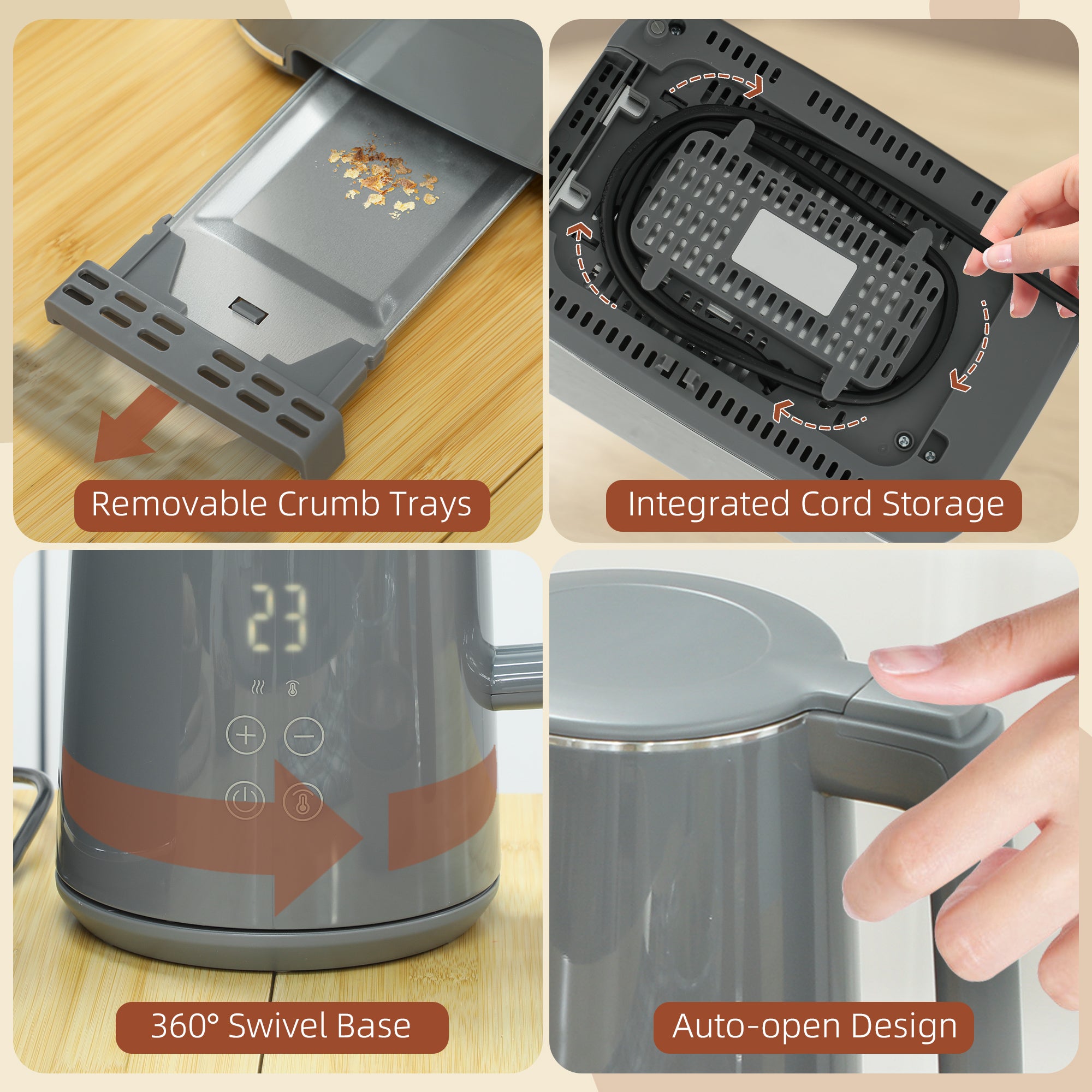 Removable Crumb Trays

Integrated Cord Storage

23

360° Swivel Base

Auto-open Design