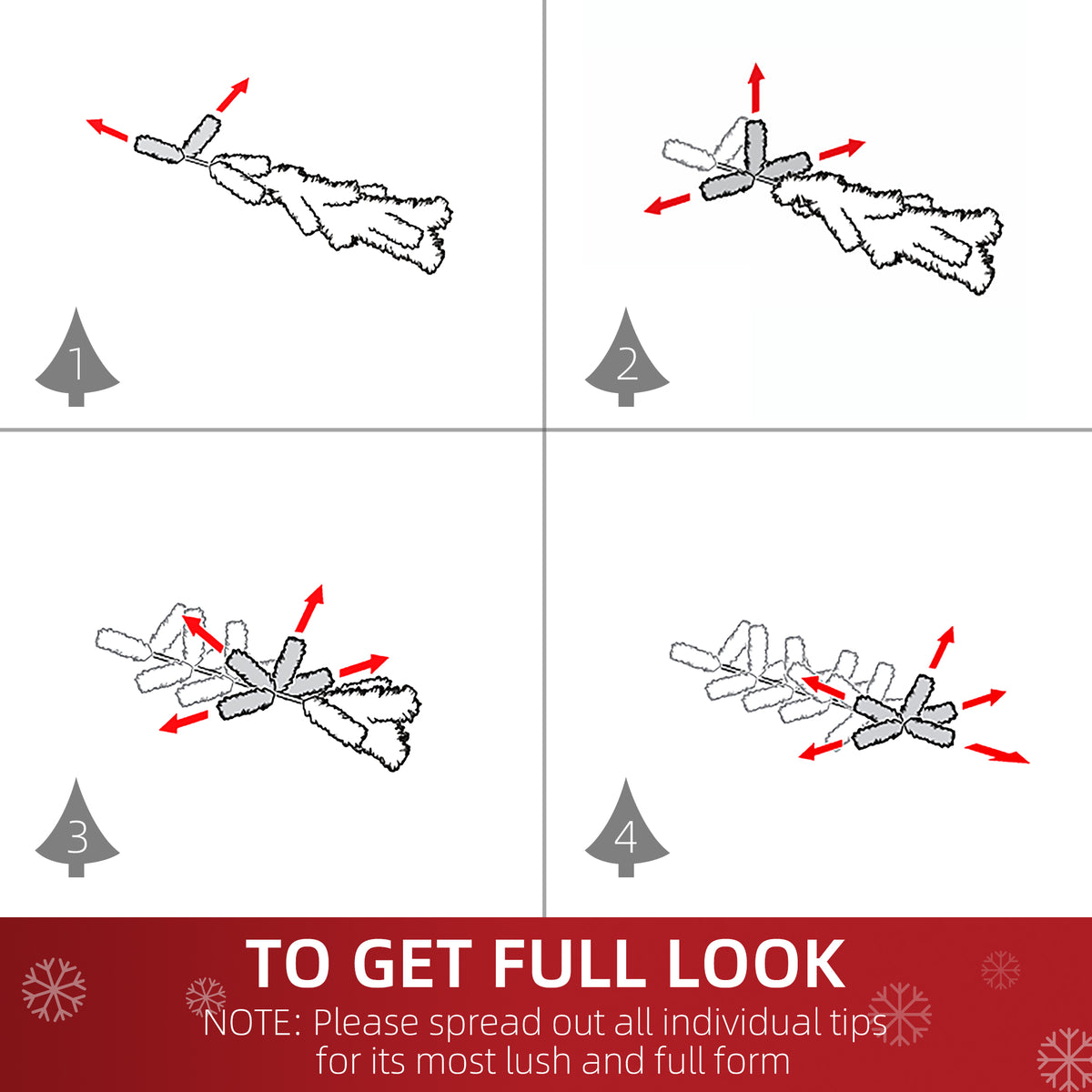 1

2

3

4

TO GET FULL LOOK

NOTE: Please spread out all individual tips for its most lush and full form