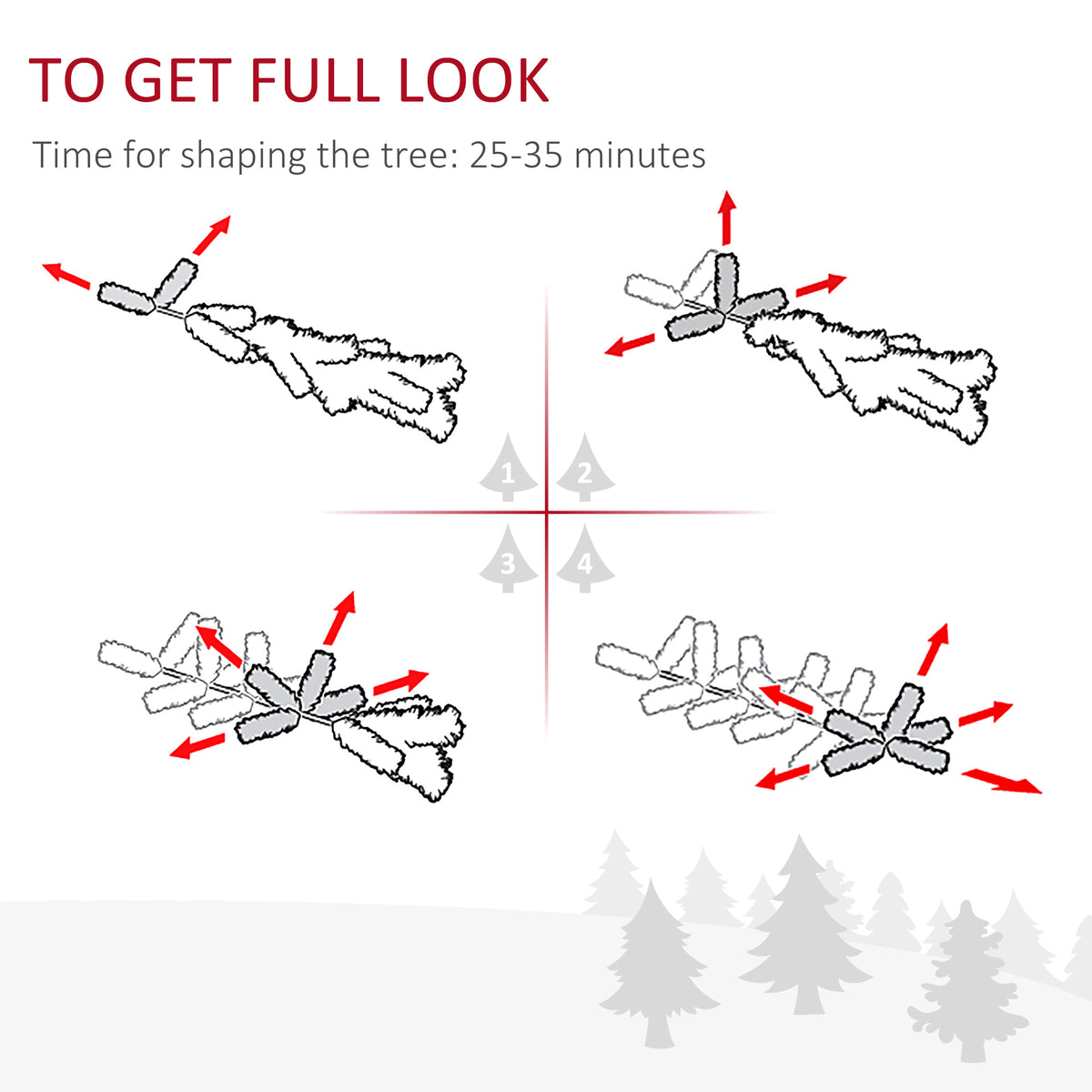 TO GET FULL LOOK

Time for shaping the tree: 25-35 minutes

1
2
3
4