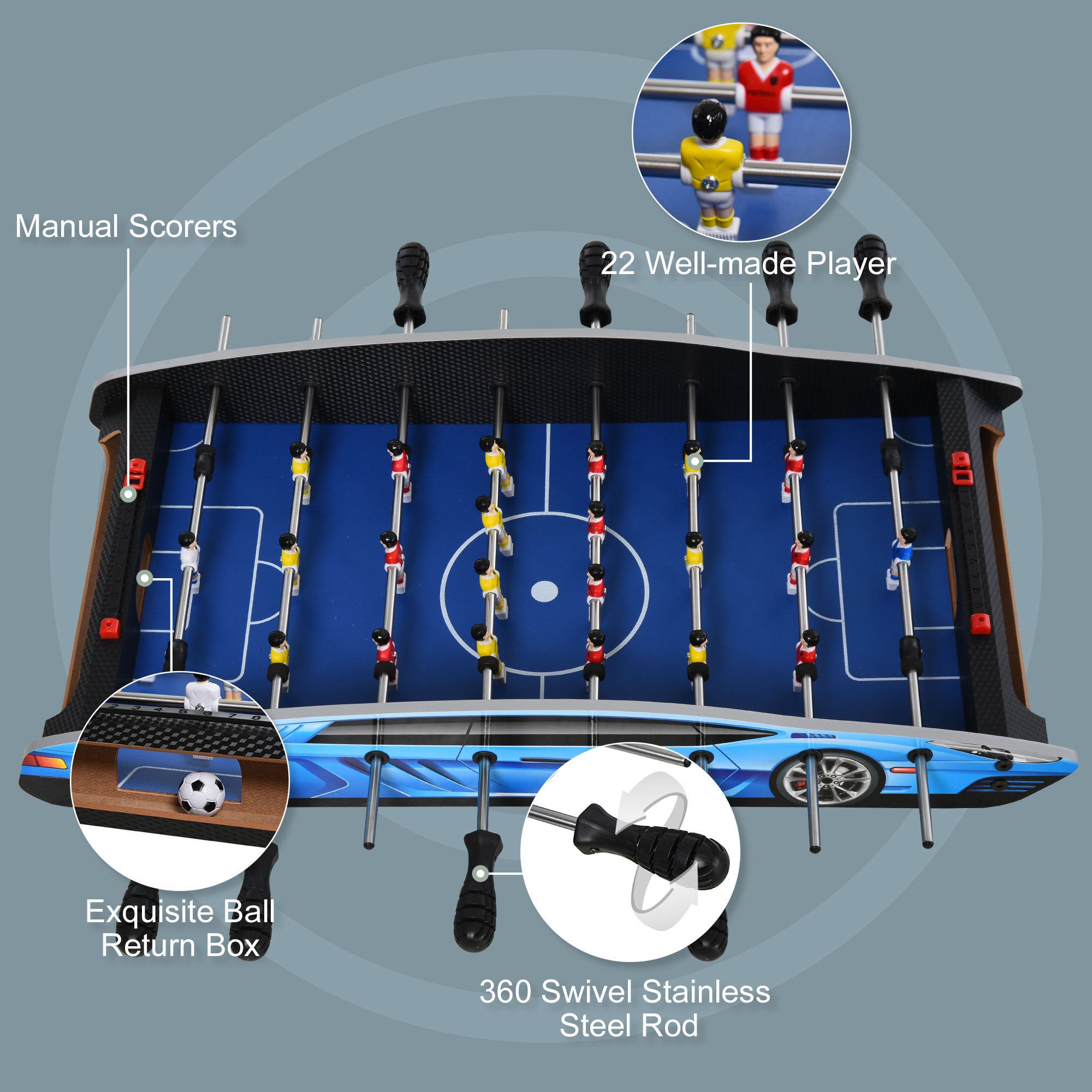 Manual Scorers

22 Well-made Player

Exquisite Ball Return Box

360 Swivel Stainless Steel Rod