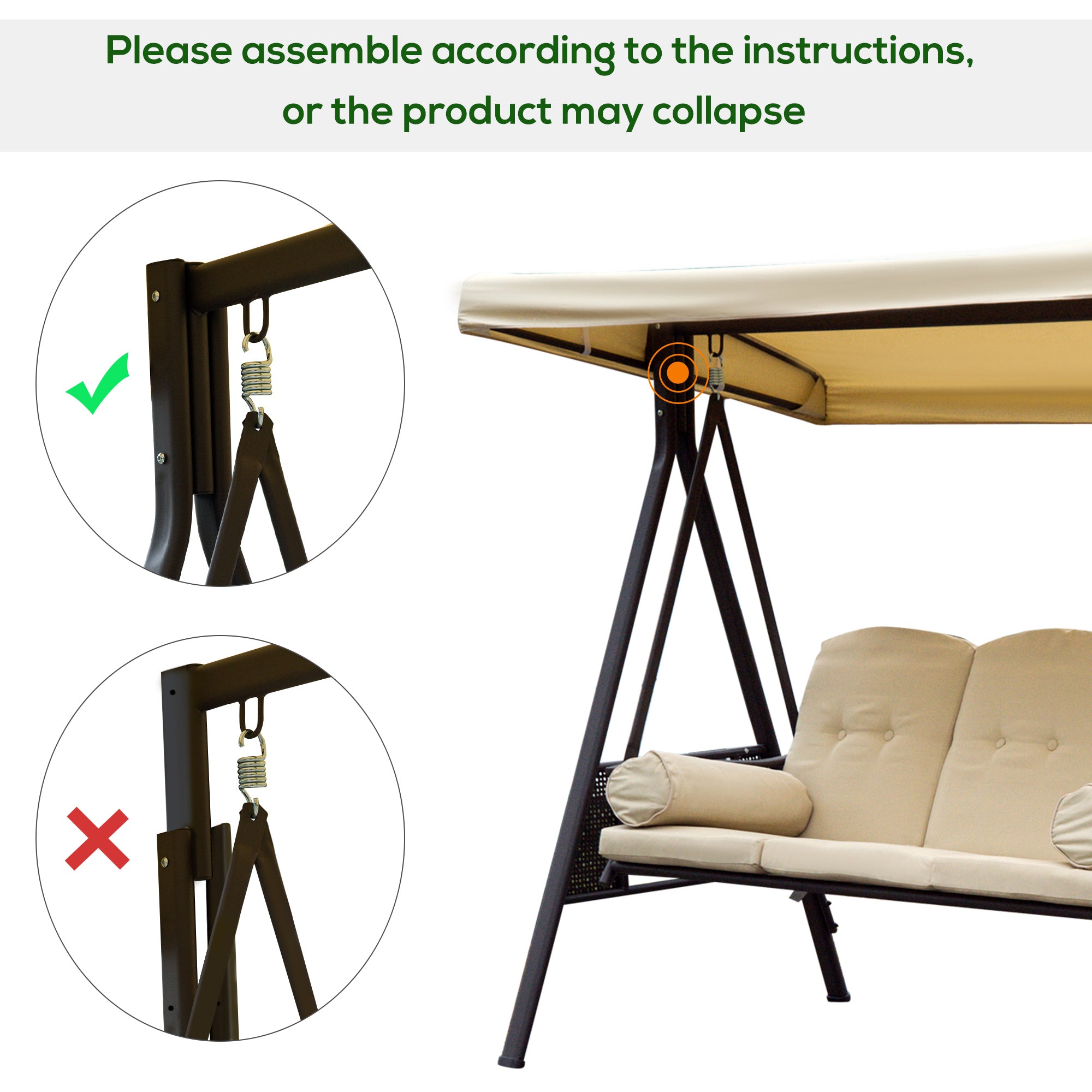 Please assemble according to the instructions, or the product may collapse