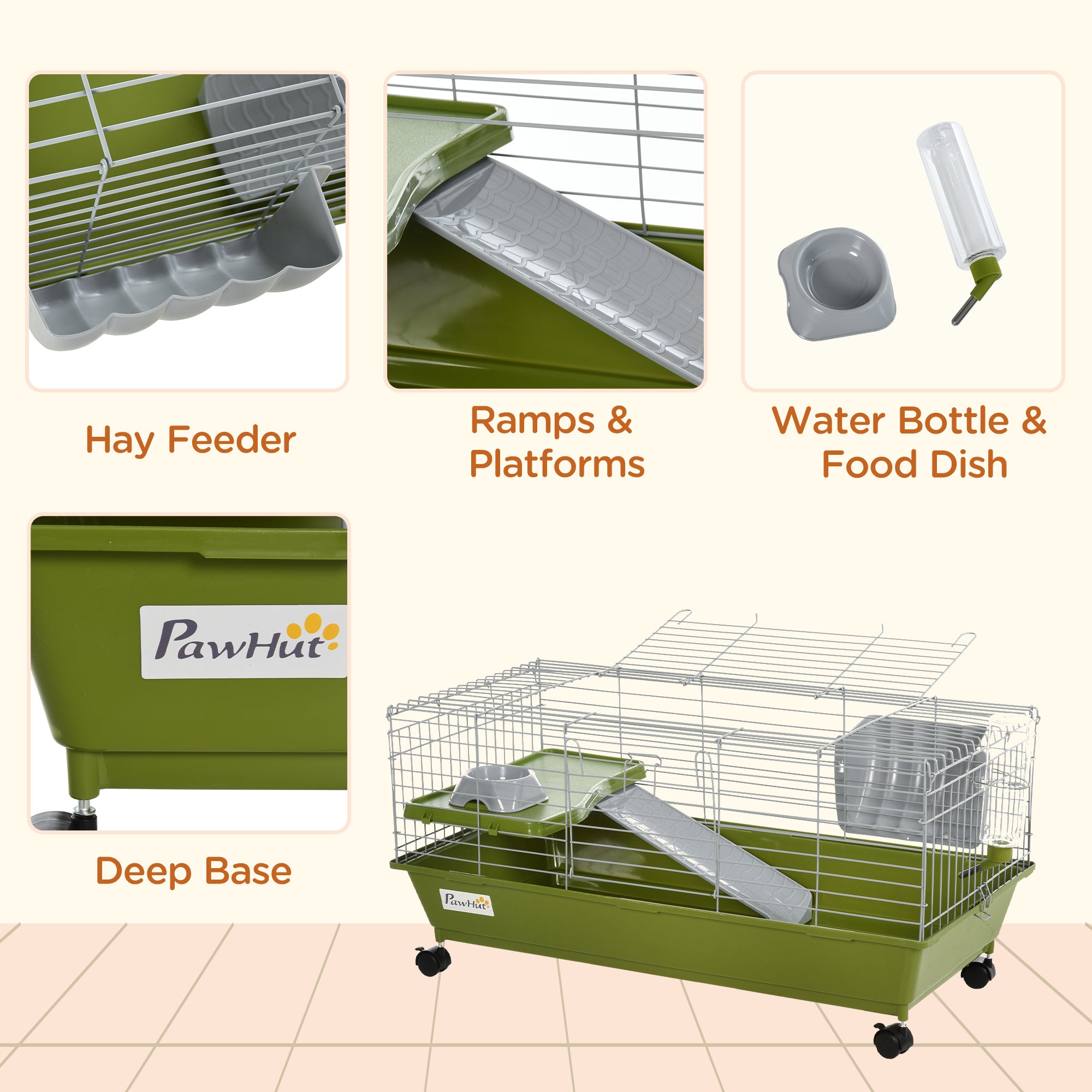 Hay Feeder

Ramps & Platforms

Water Bottle & Food Dish

PawHut

Deep Base

PawHut