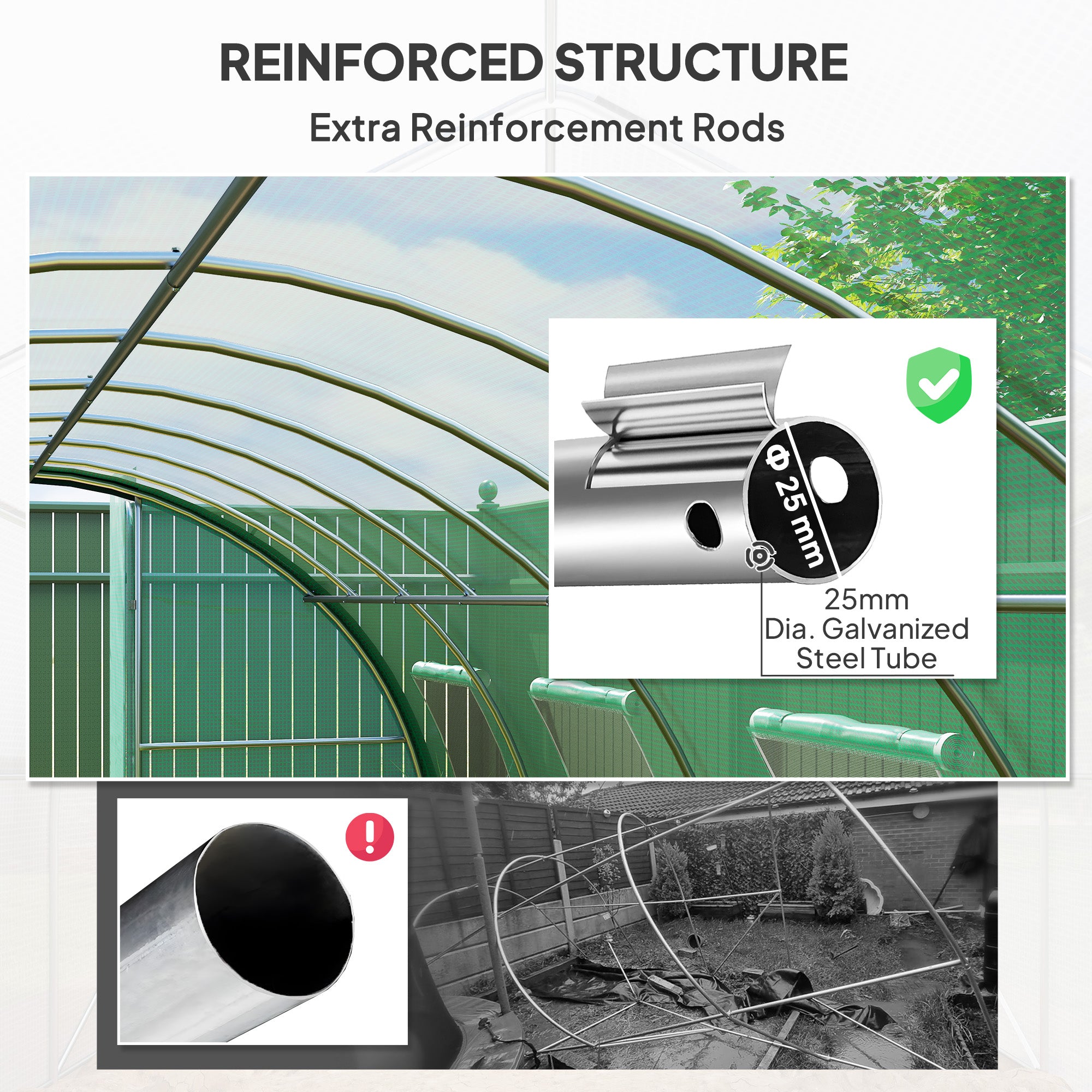 REINFORCED STRUCTURE

Extra Reinforcement Rods

Φ 25 mm

25mm
Dia. Galvanized
Steel Tube