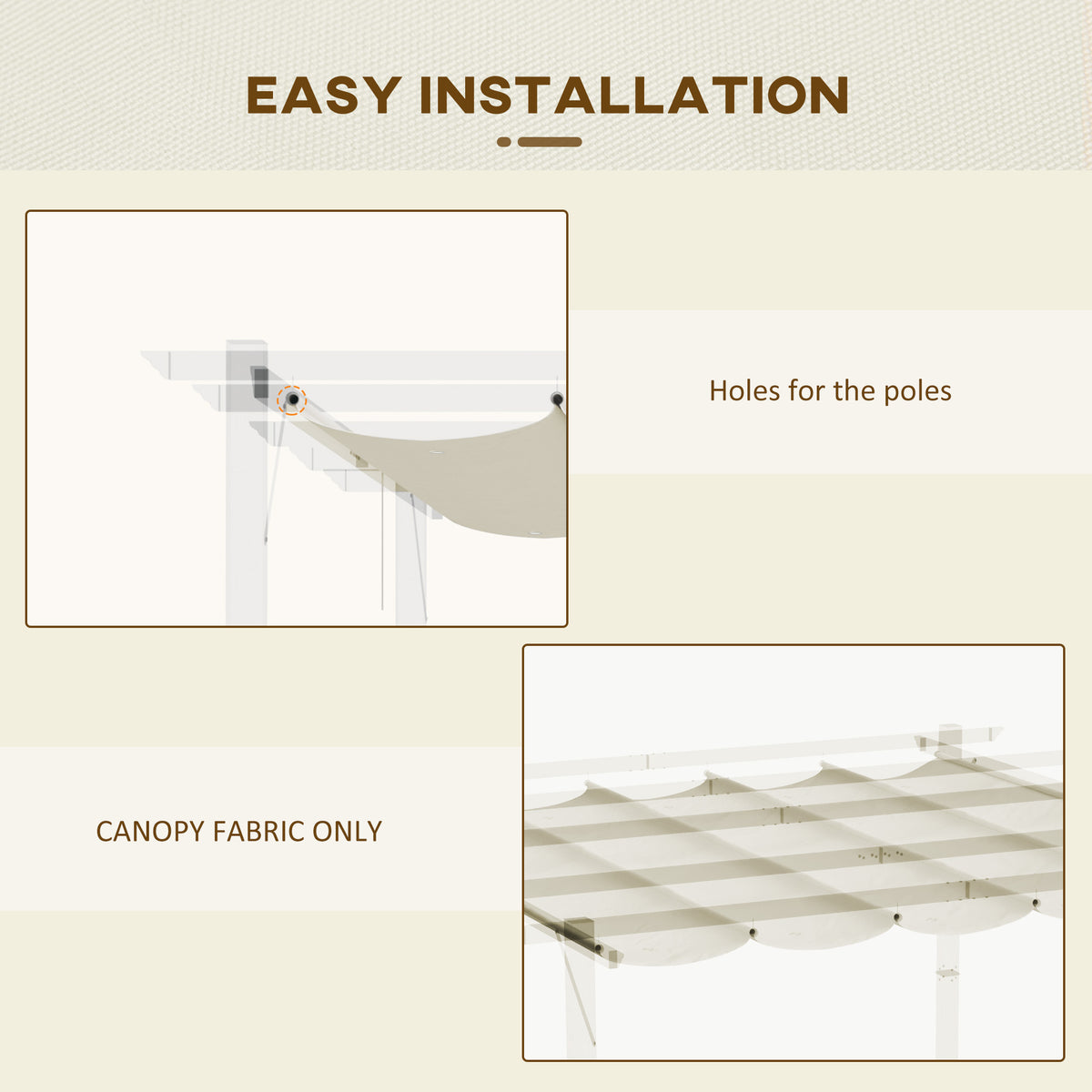 EASY INSTALLATION

Holes for the poles

CANOPY FABRIC ONLY