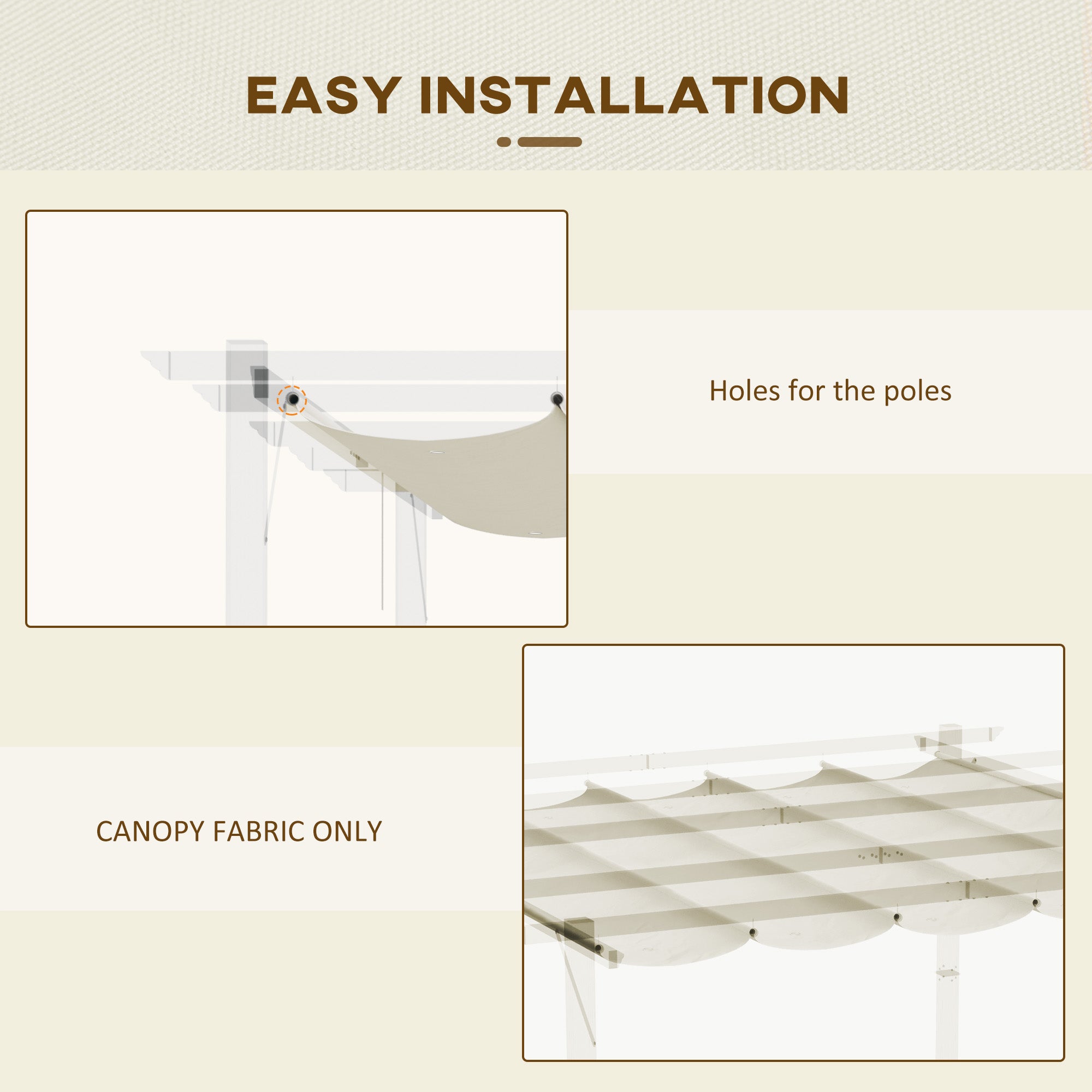 EASY INSTALLATION

Holes for the poles

CANOPY FABRIC ONLY