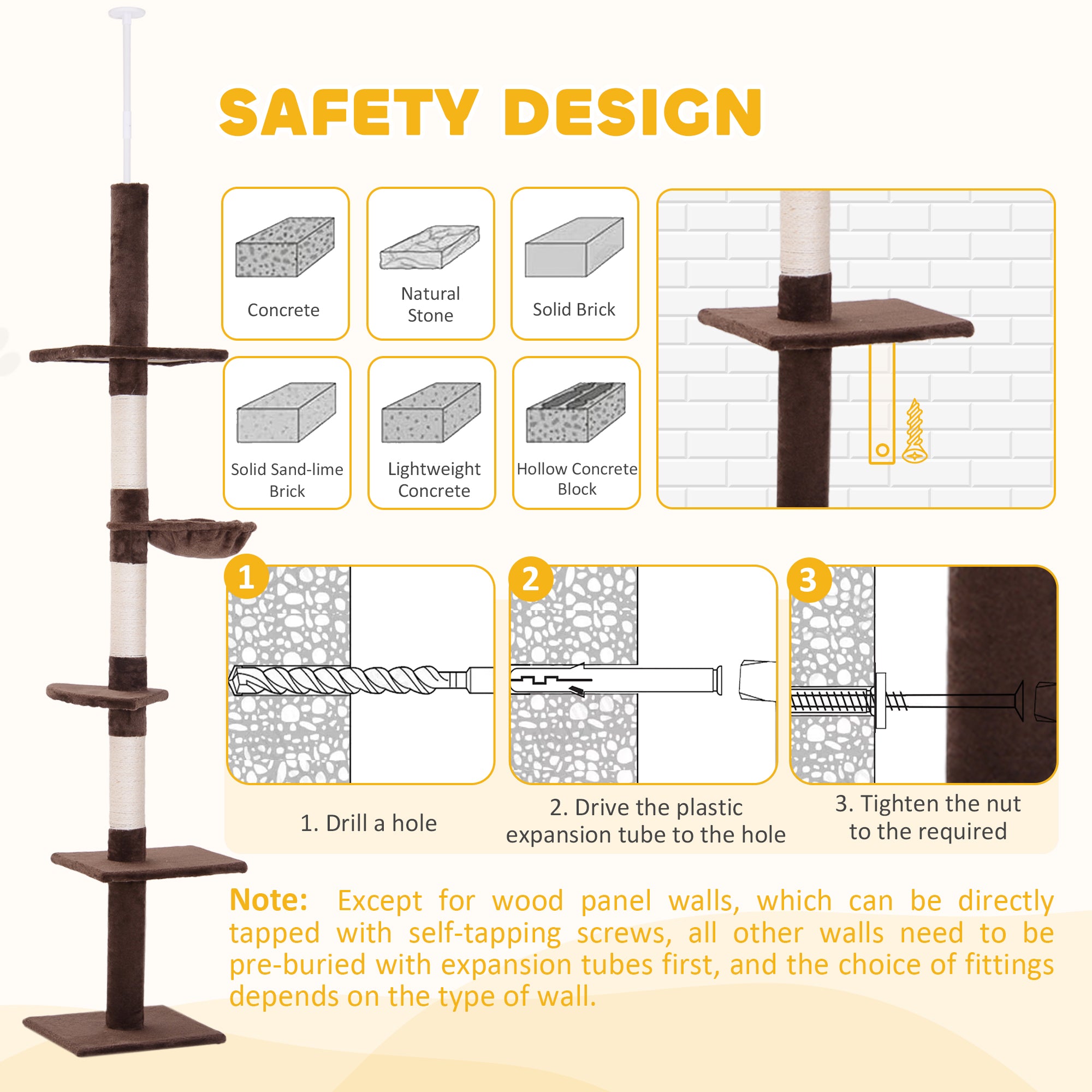 SAFETY DESIGN

Concrete

Natural Stone

Solid Brick

Solid Sand-lime Brick

Lightweight Concrete

Hollow Concrete Block

1

2

3

1. Drill a hole

2. Drive the plastic expansion tube to the hole

3. Tighten the nut to the required

Note: Except for wood panel walls, which can be directly tapped with self-tapping screws, all other walls need to be pre-buried with expansion tubes first, and the choice of fittings depends on the type of wall.