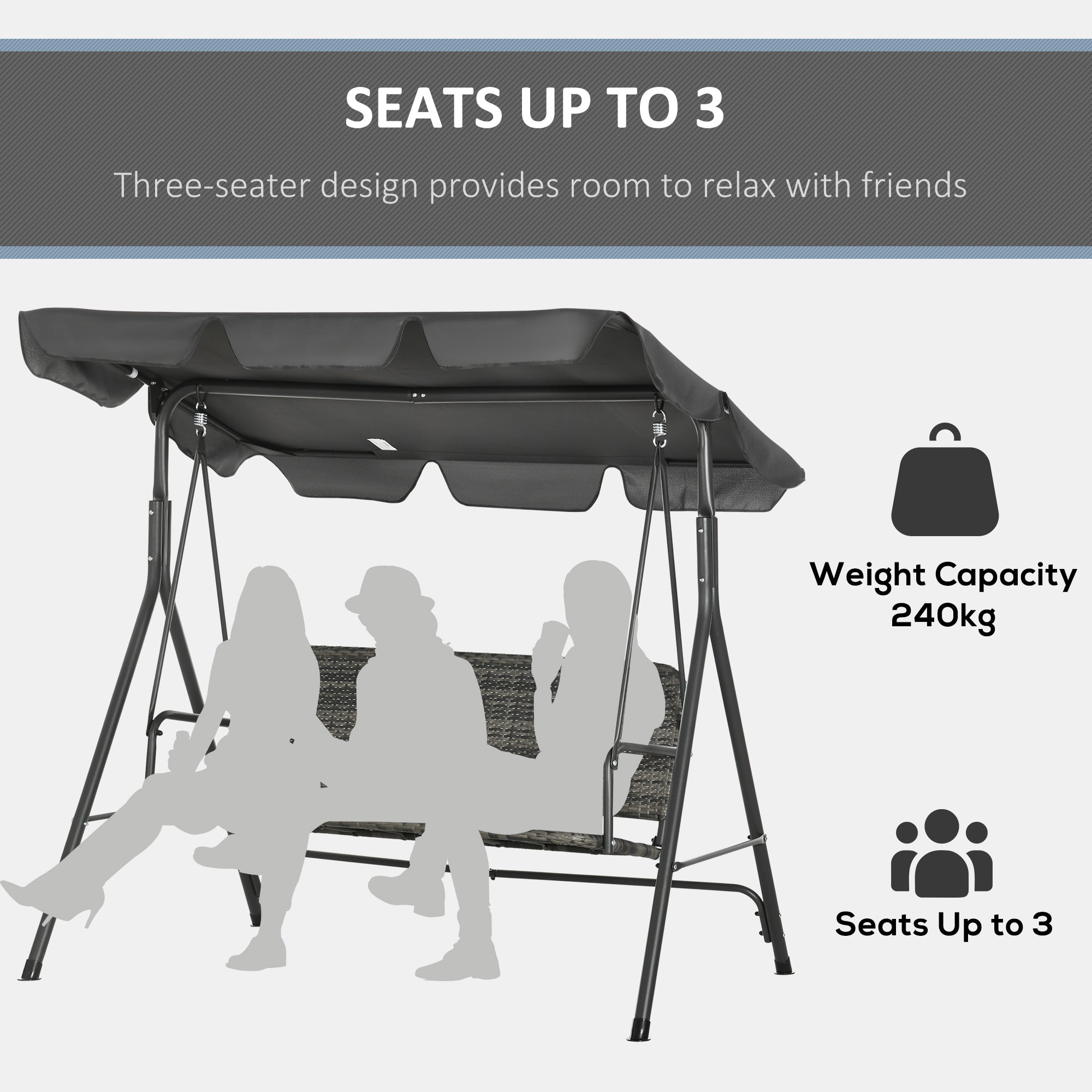 SEATS UP TO 3

Three-seater design provides room to relax with friends

Weight Capacity
240kg

Seats Up to 3