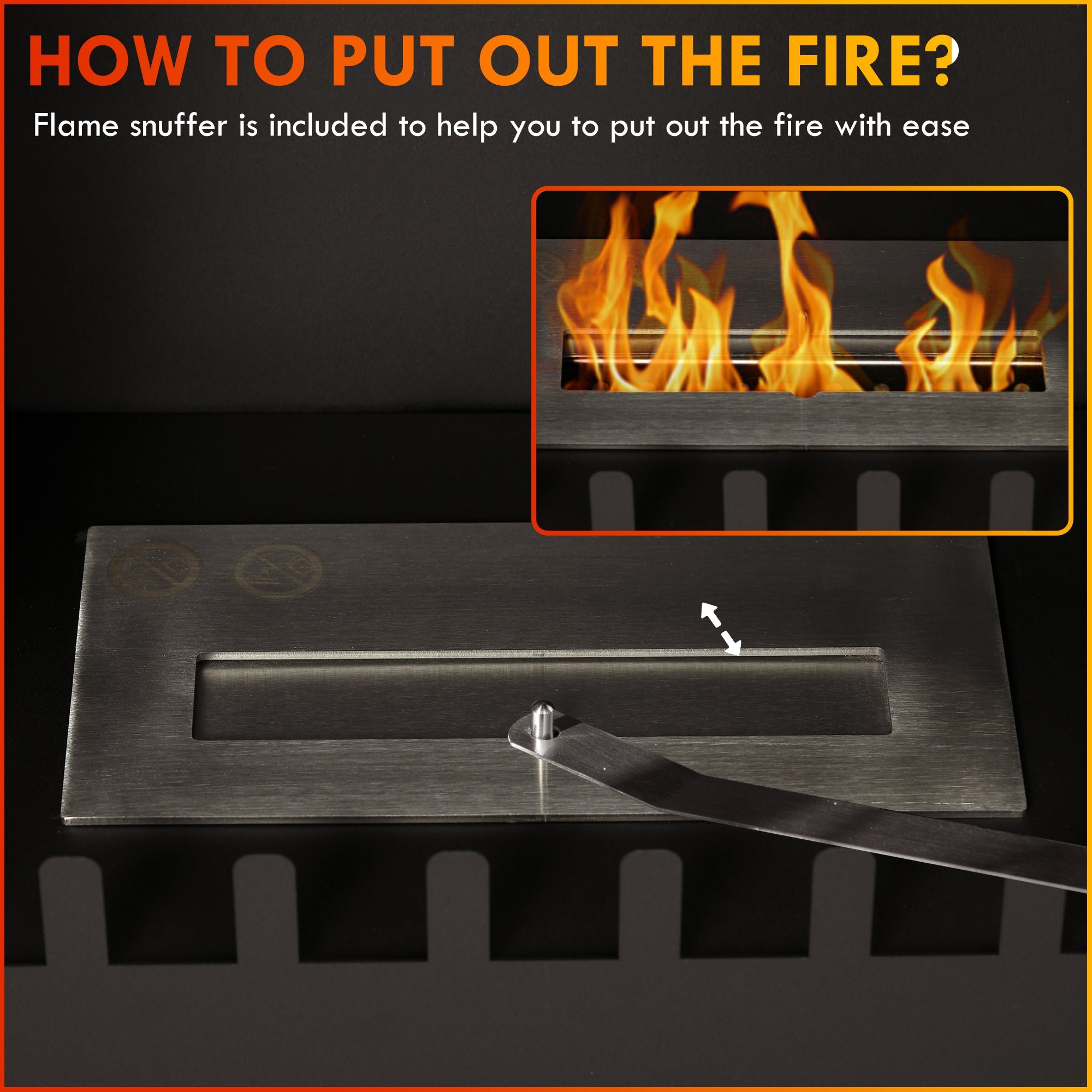 HOW TO PUT OUT THE FIRE?

Flame snuffer is included to help you to put out the fire with ease