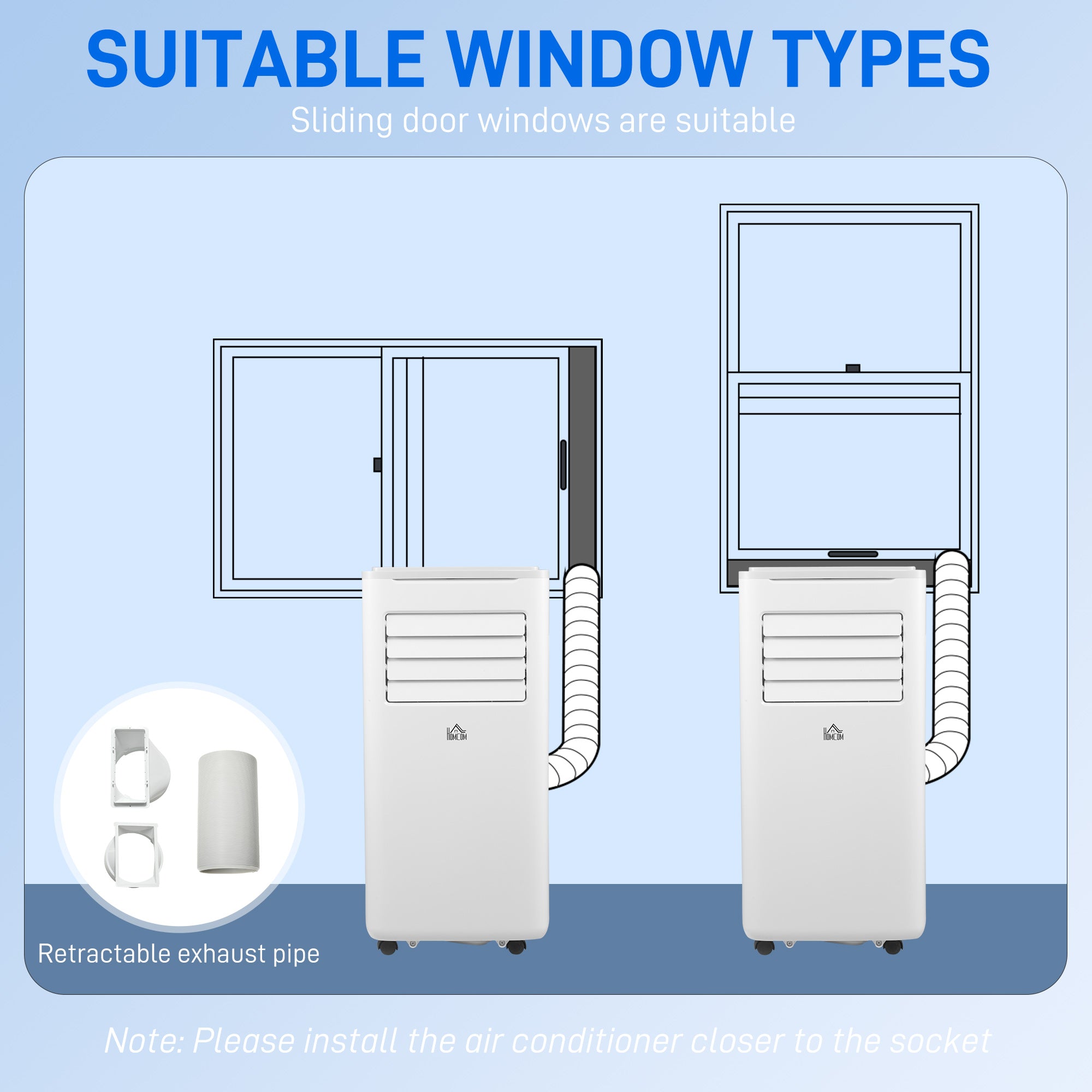 SUITABLE WINDOW TYPES

Sliding door windows are suitable

HOMCOM

HOMCOM

Retractable exhaust pipe

Note: Please install the air conditioner closer to the socket