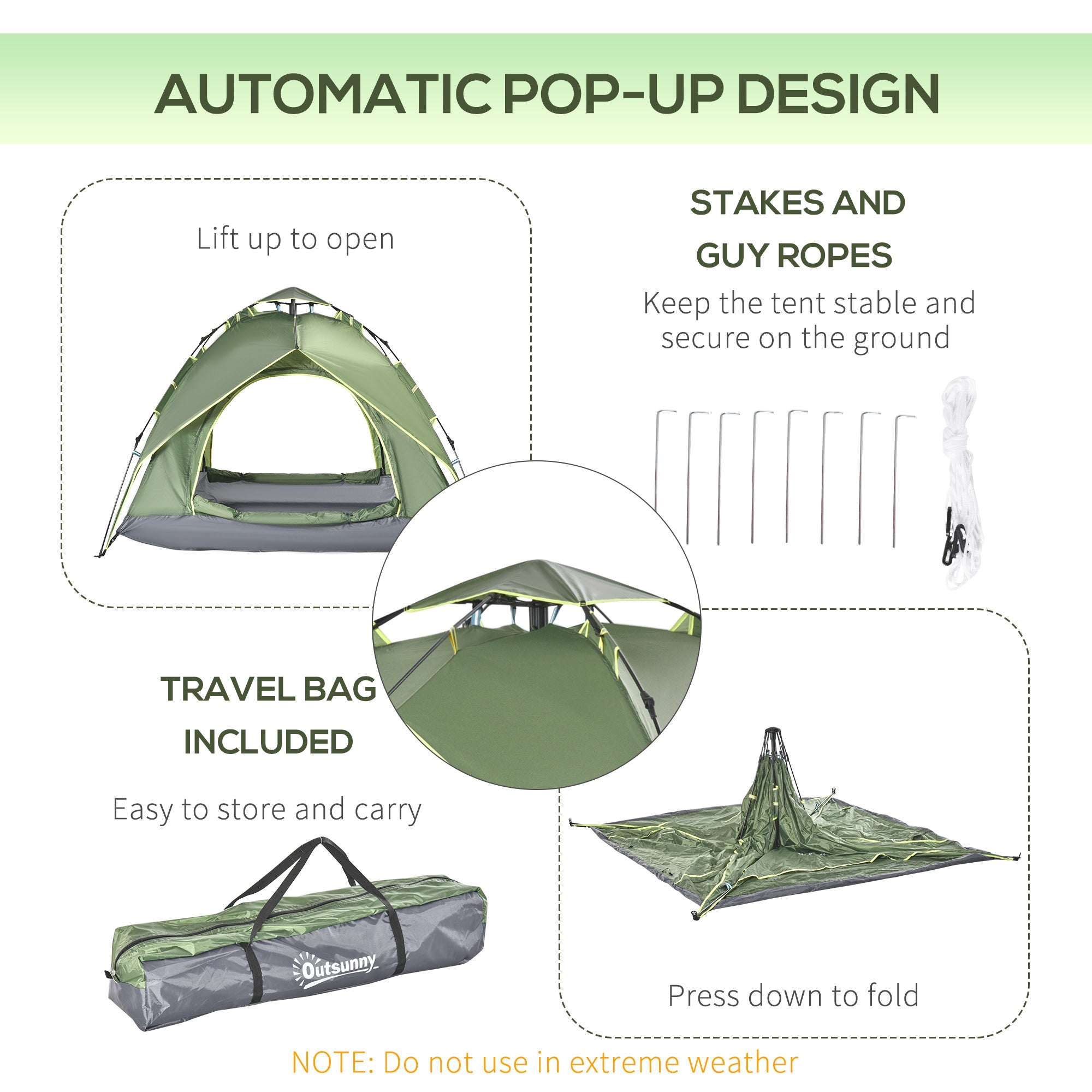 AUTOMATIC POP-UP DESIGN

Lift up to open

STAKES AND GUY ROPES

Keep the tent stable and secure on the ground

TRAVEL BAG INCLUDED

Easy to store and carry

Outsunny

Press down to fold

NOTE: Do not use in extreme weather