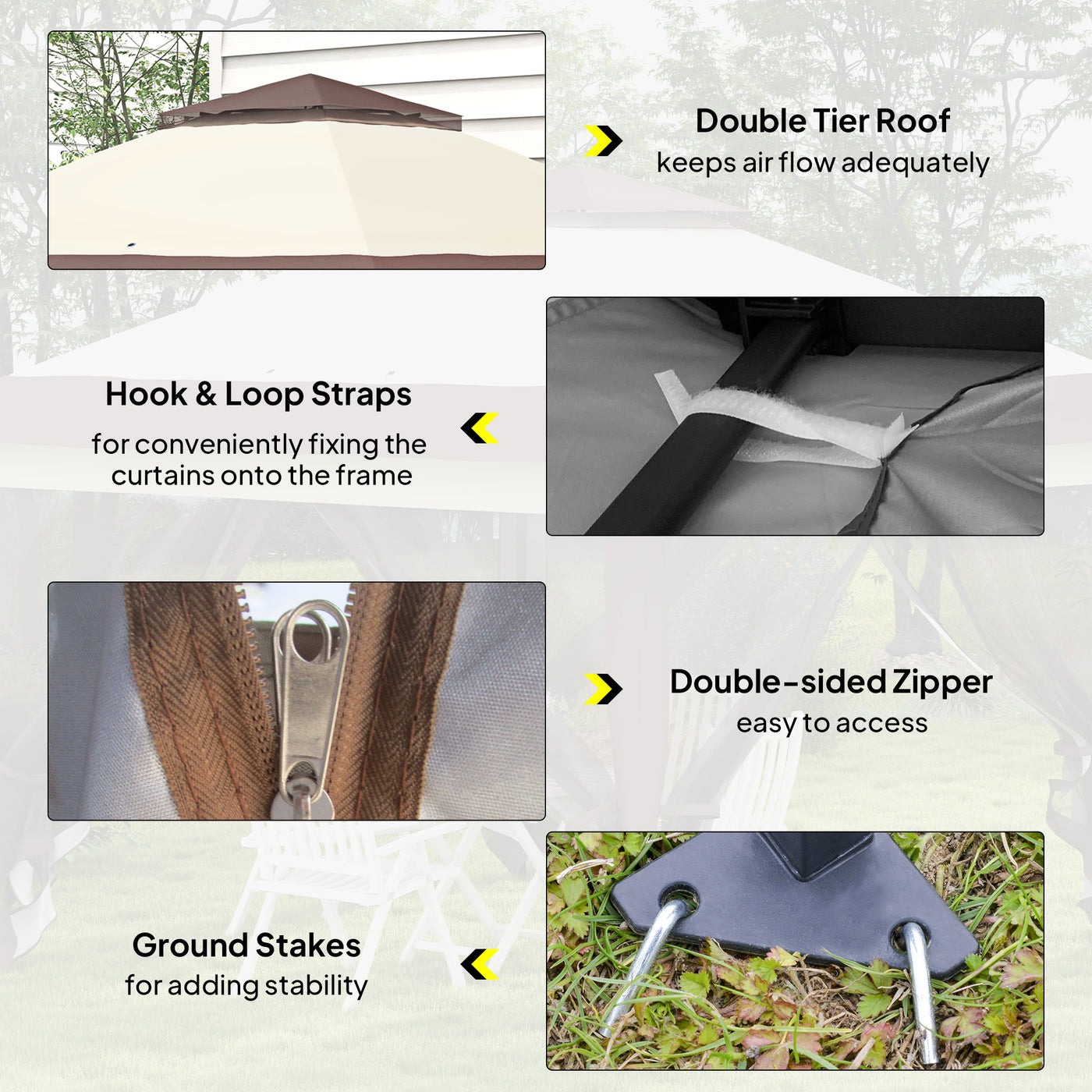 Double Tier Roof
keeps air flow adequately

Hook & Loop Straps
for conveniently fixing the curtains onto the frame

Double-sided Zipper
easy to access

Ground Stakes
for adding stability