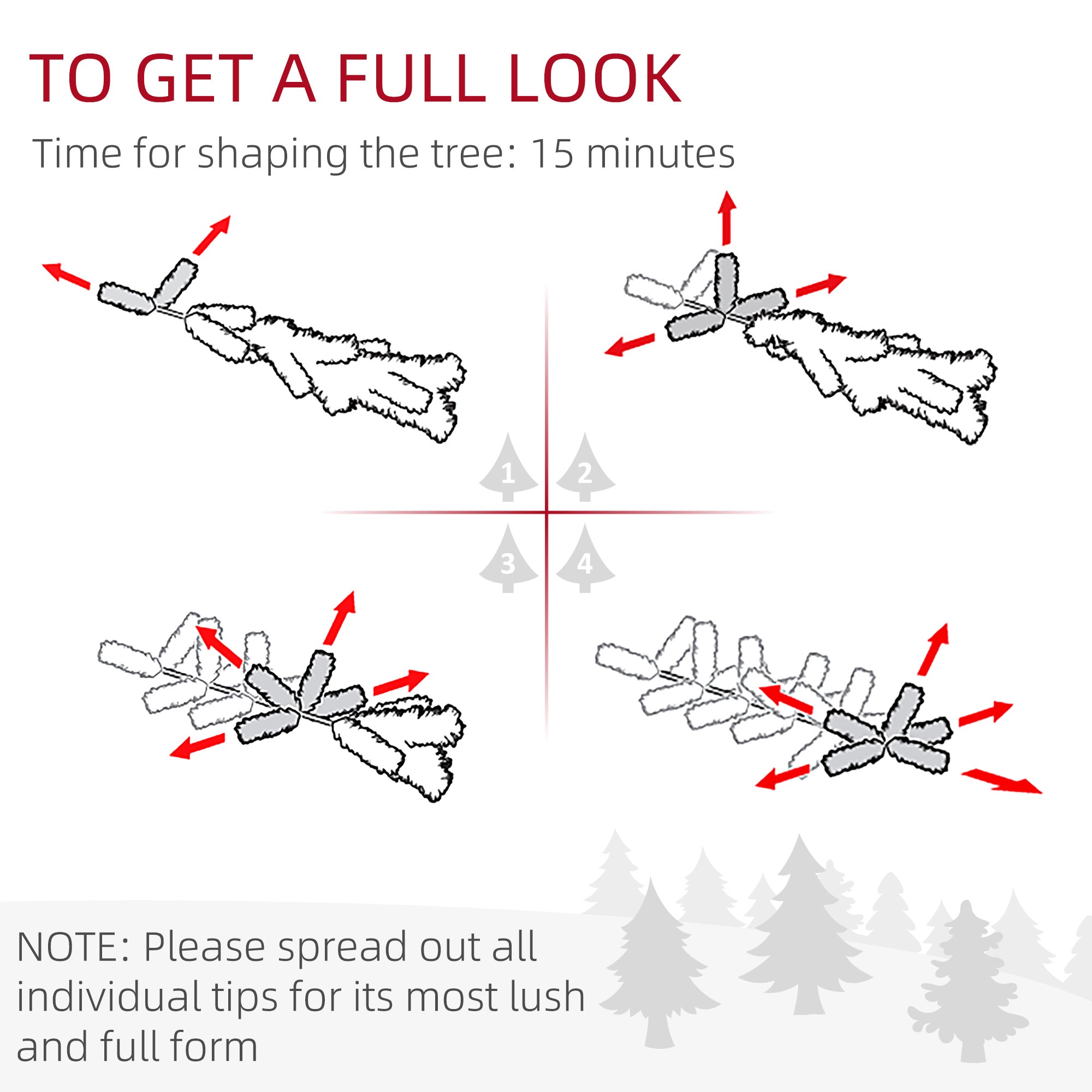 TO GET A FULL LOOK

Time for shaping the tree: 15 minutes

1
2
3
4

NOTE: Please spread out all individual tips for its most lush and full form