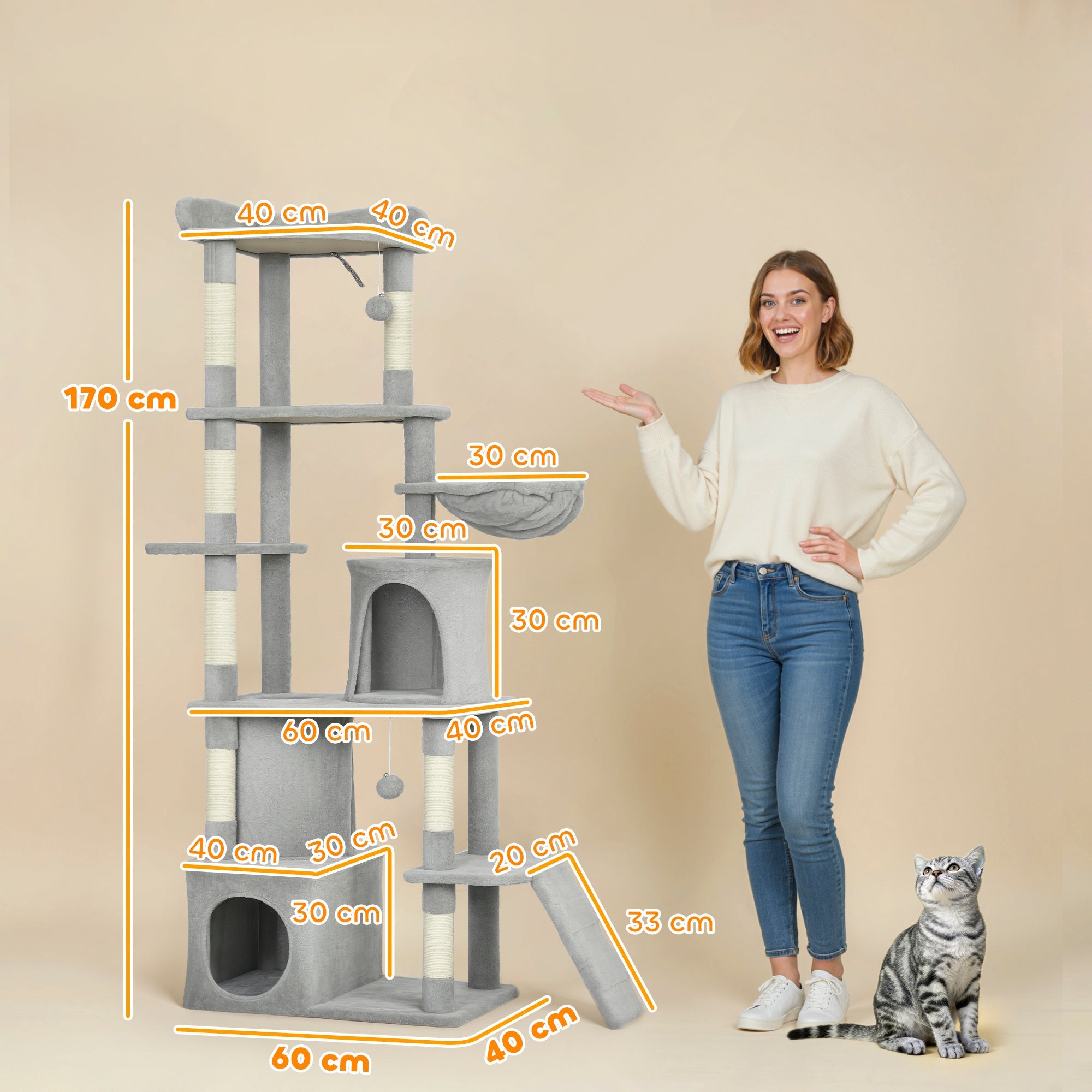 40 cm
40 cm
170 cm
30 cm
30 cm
30 cm
60 cm
40 cm
40 cm
30 cm
20 cm
30 cm
33 cm
60 cm
40 cm