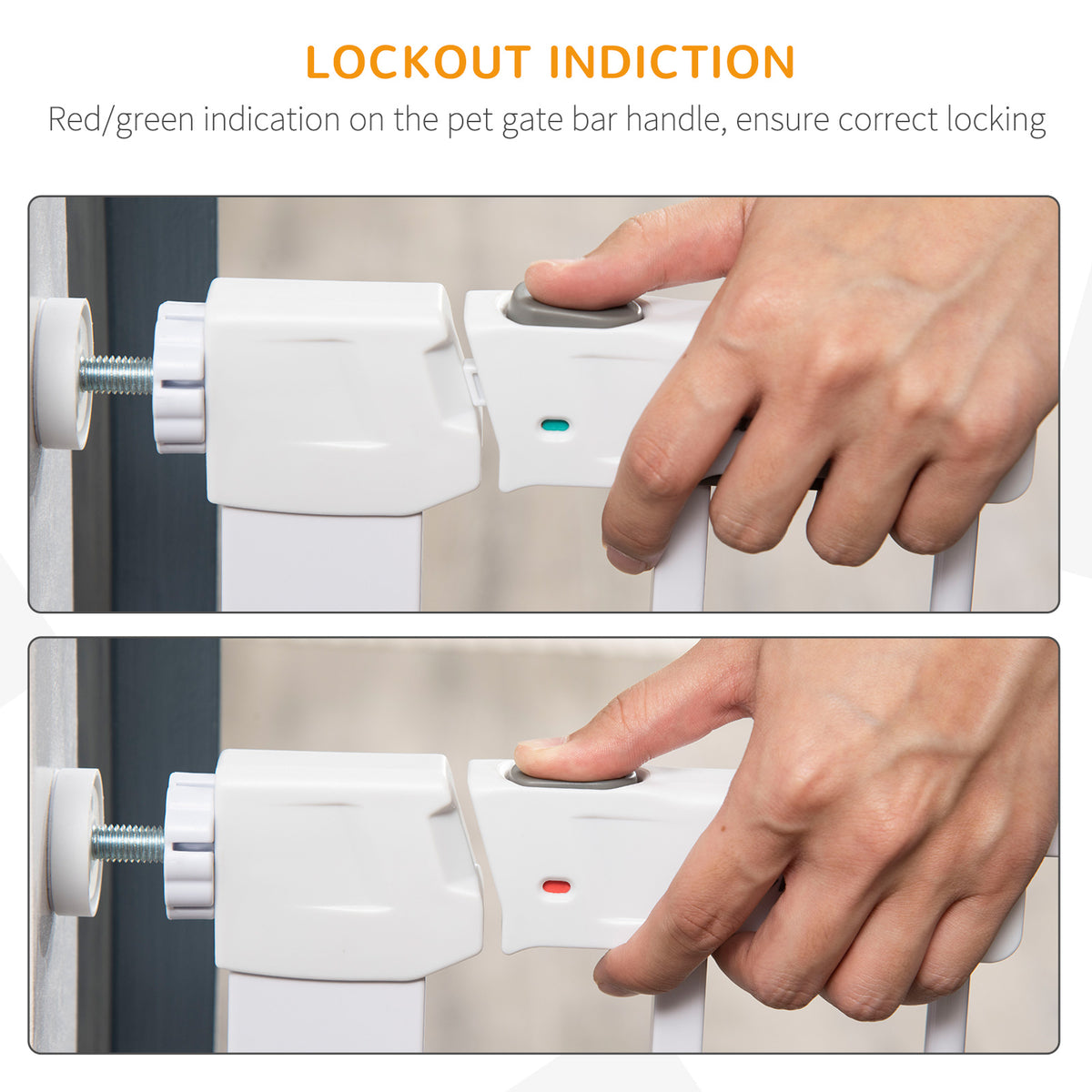 LOCKOUT INDICTION

Red/green indication on the pet gate bar handle, ensure correct locking