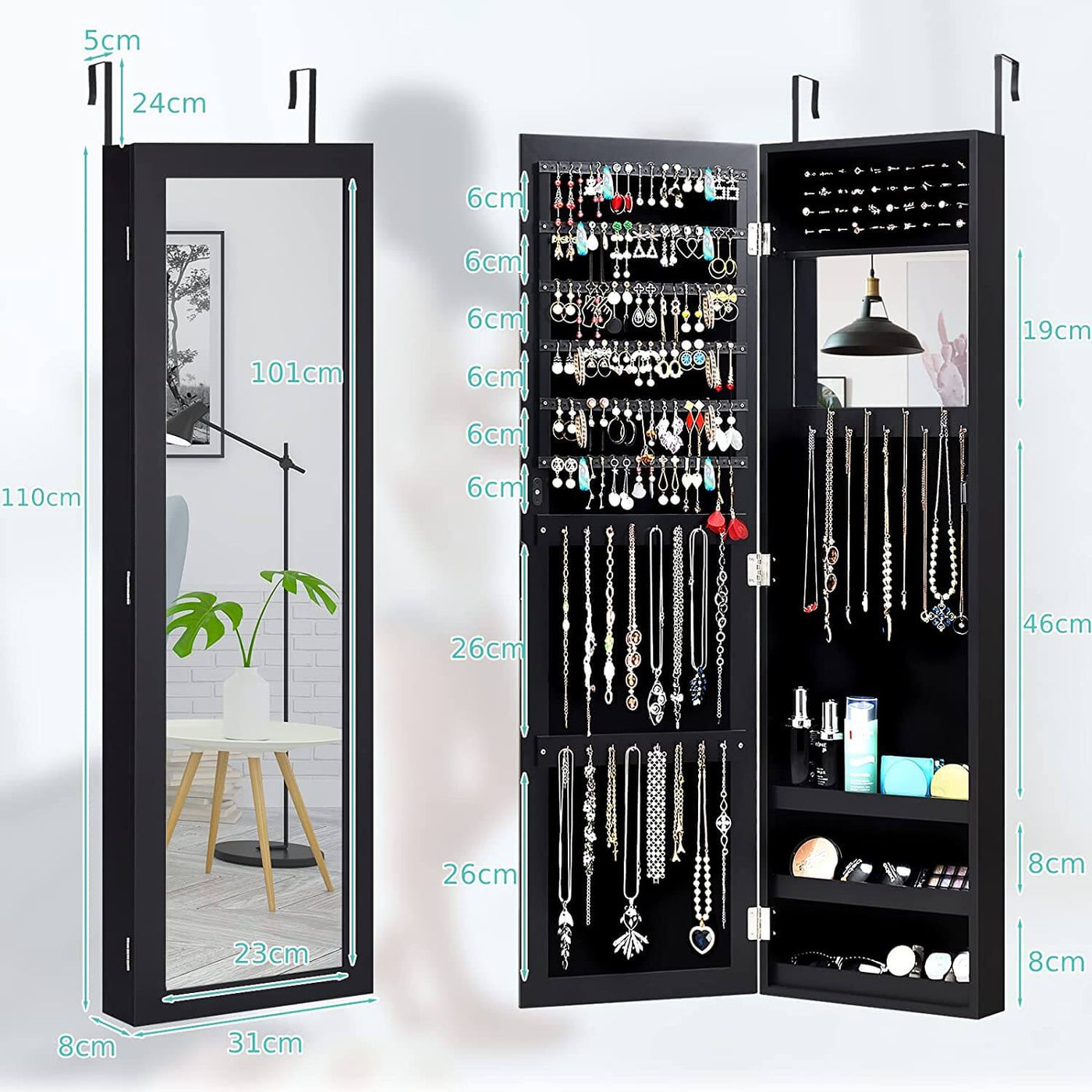 5cm
24cm
110cm
101cm
23cm
8cm
31cm
6cm
6cm
6cm
6cm
6cm
6cm
26cm
26cm
19cm
46cm
8cm
8cm